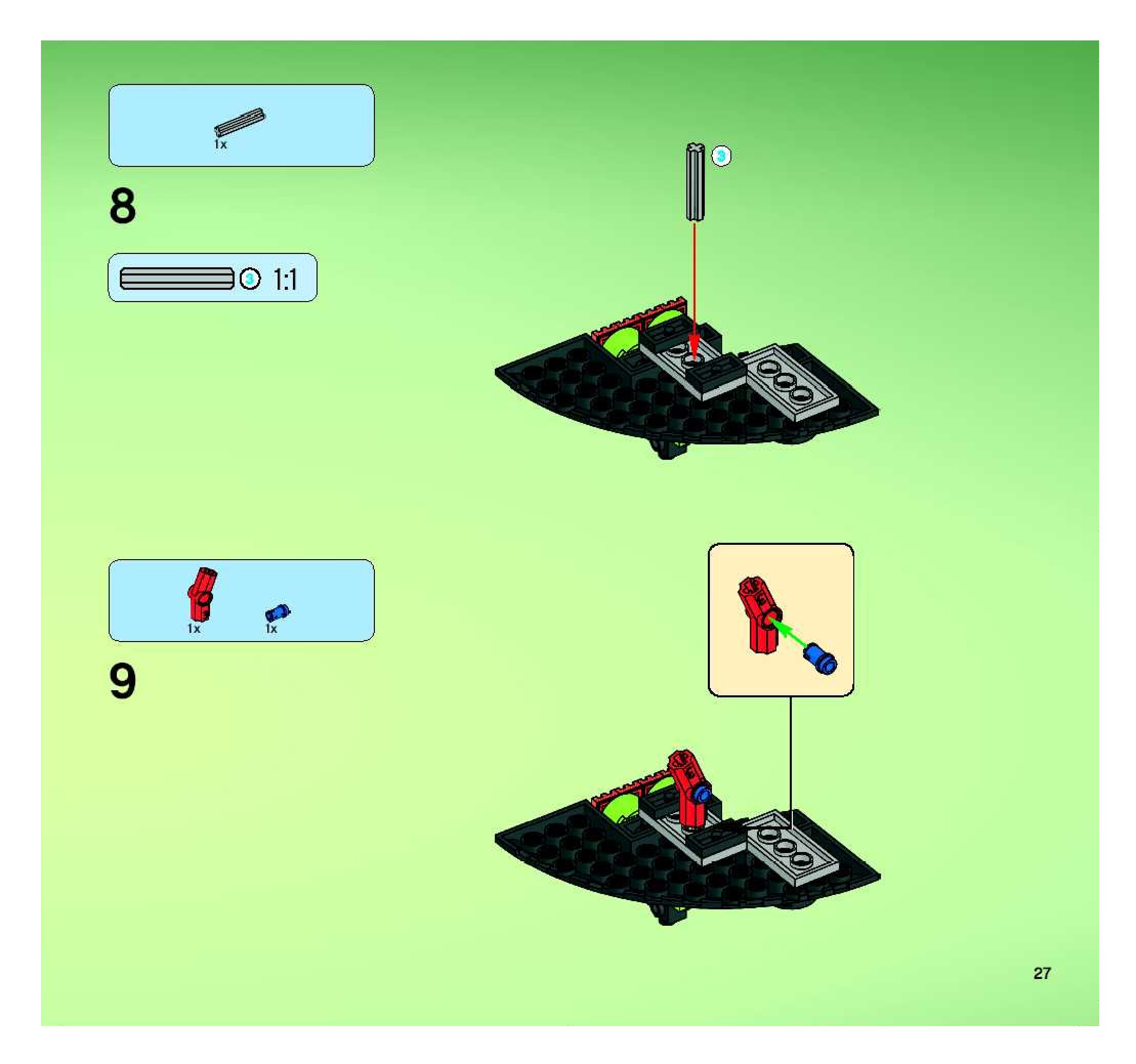 1x

8

3 1:1

3

1x 1x

9

27