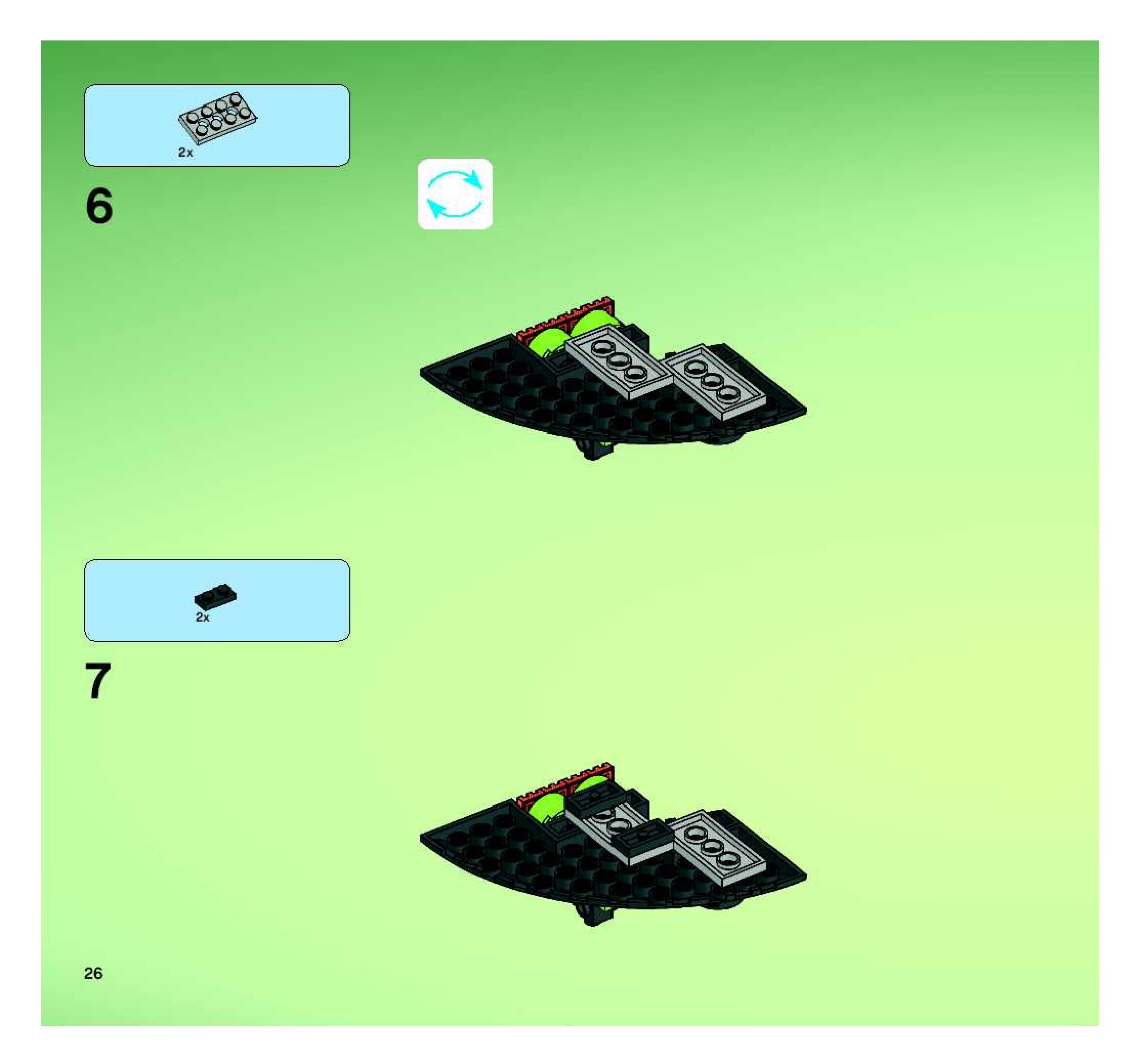 2x

6

2x

7

26