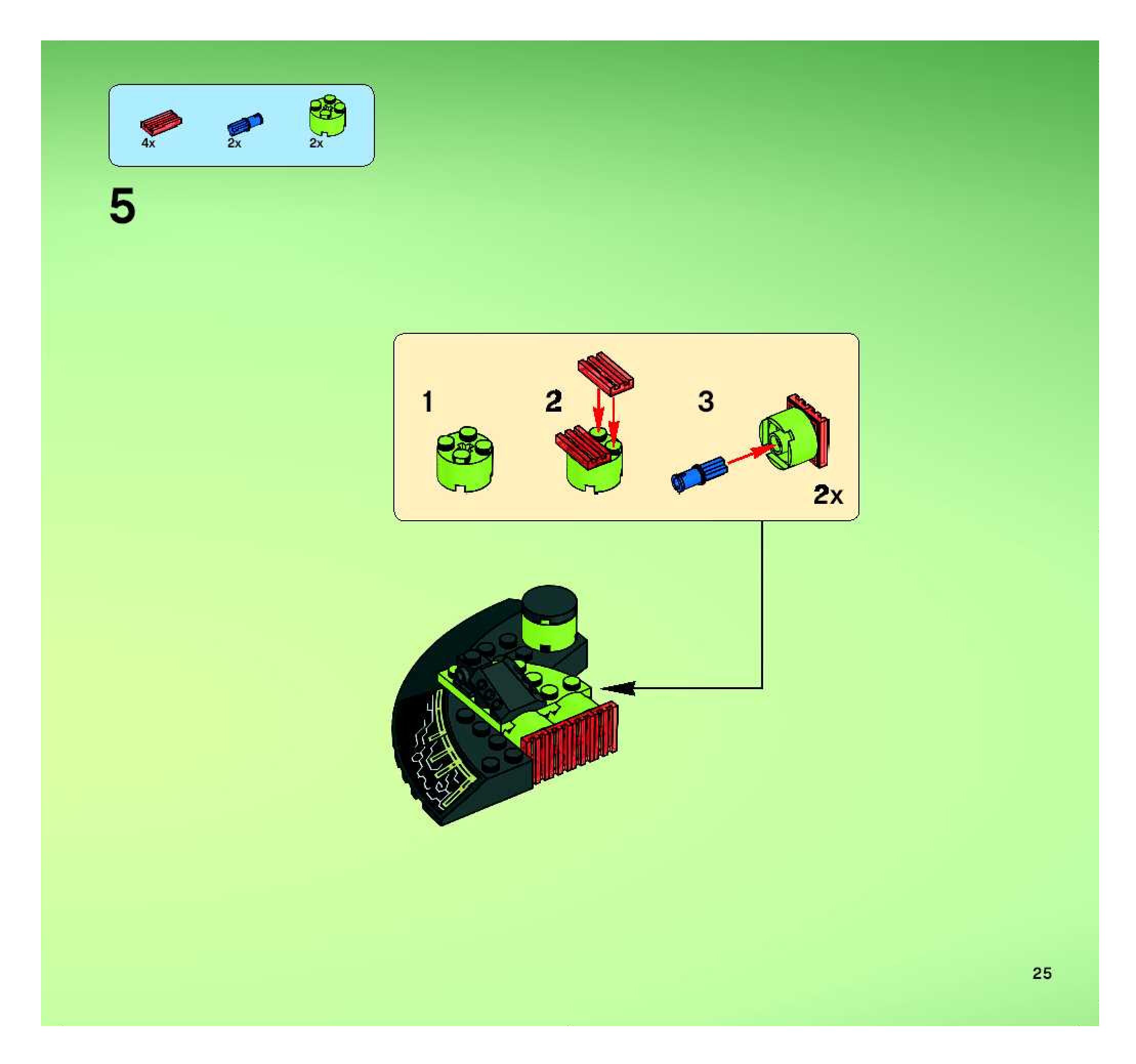 4x 2x 2x

5

1 2 3

2x

25