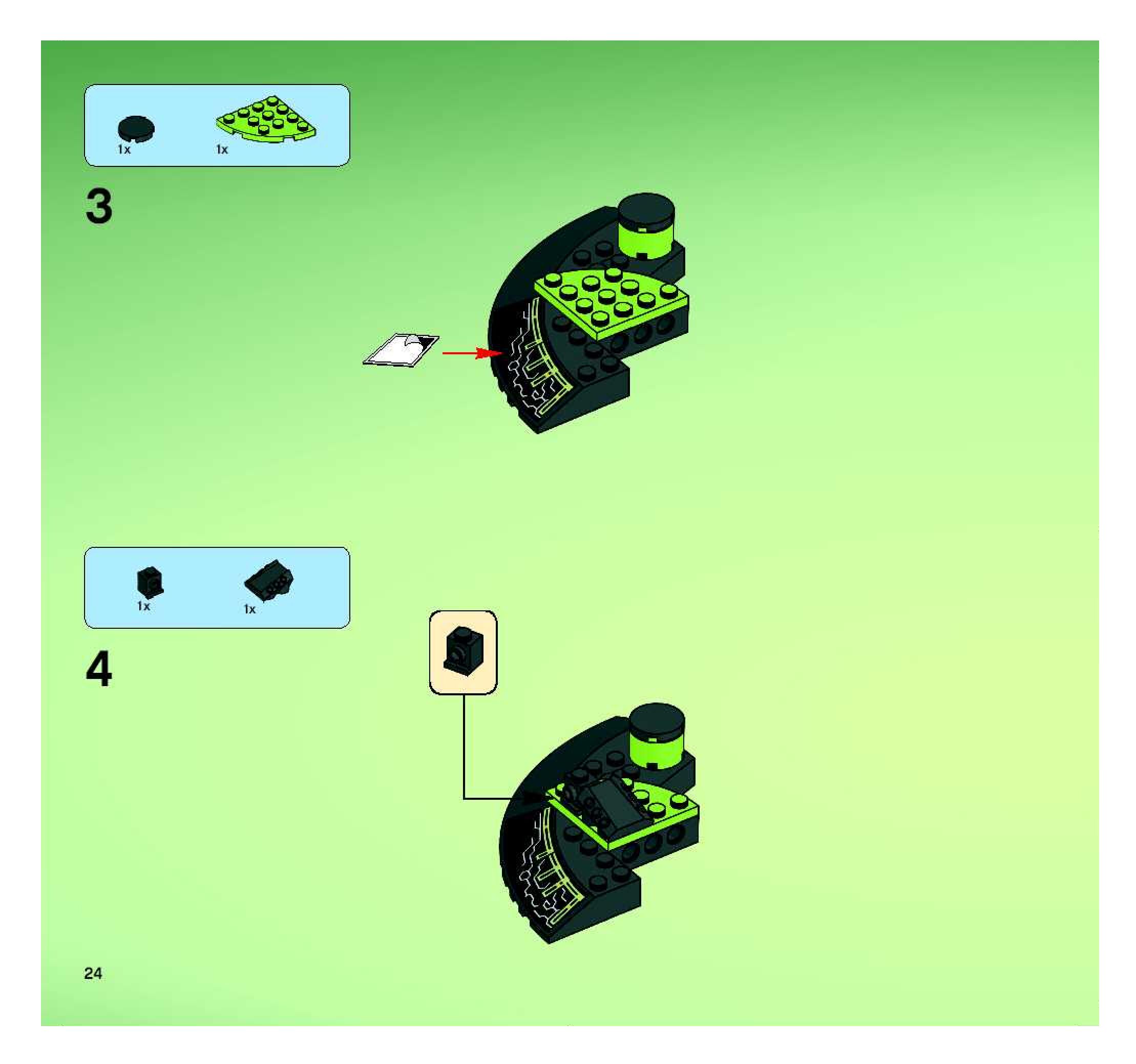 1x 1x

3

1x 1x

4

24