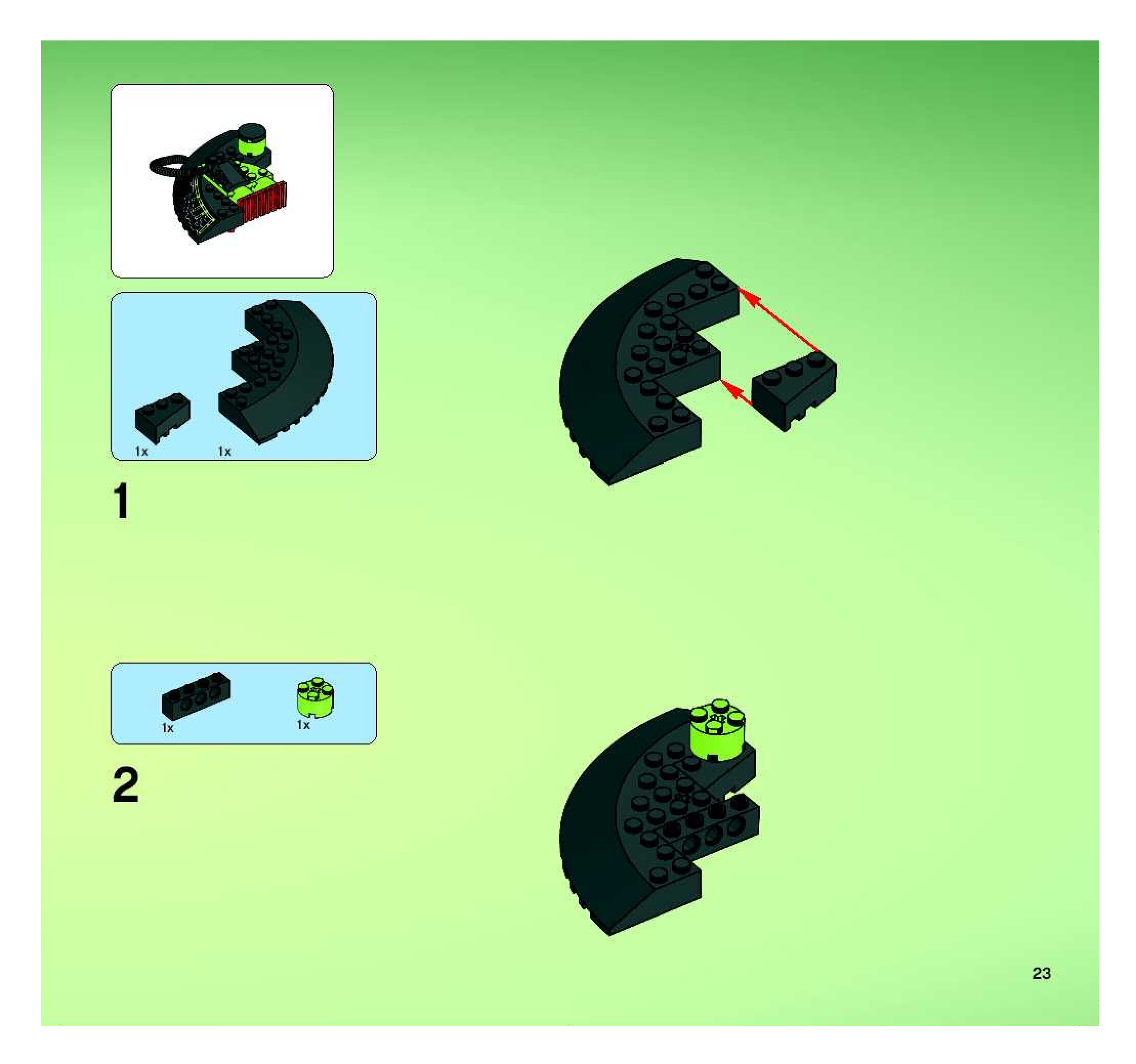 1x 1x

1

1x 1x

2

23