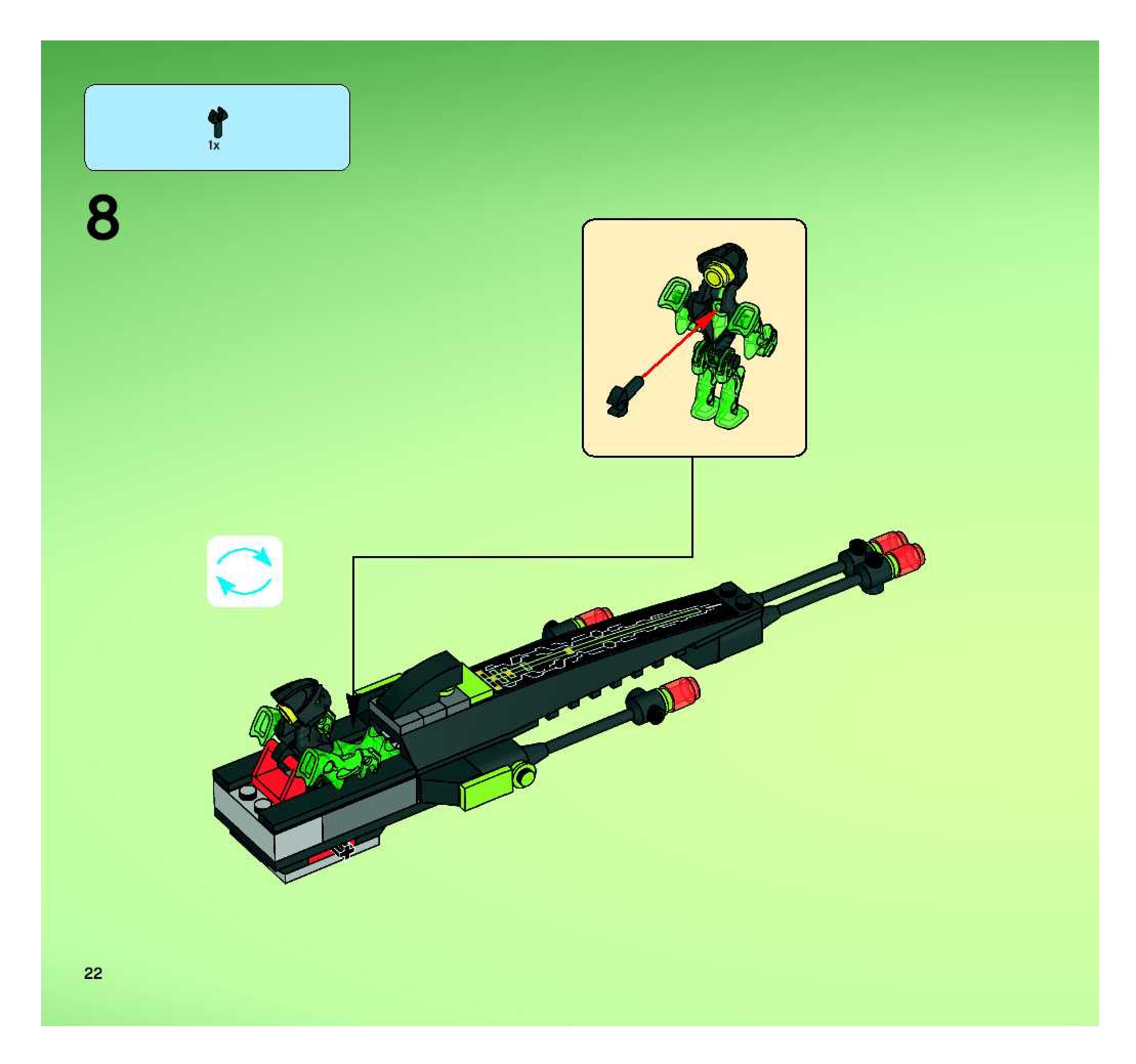 1x

8

22