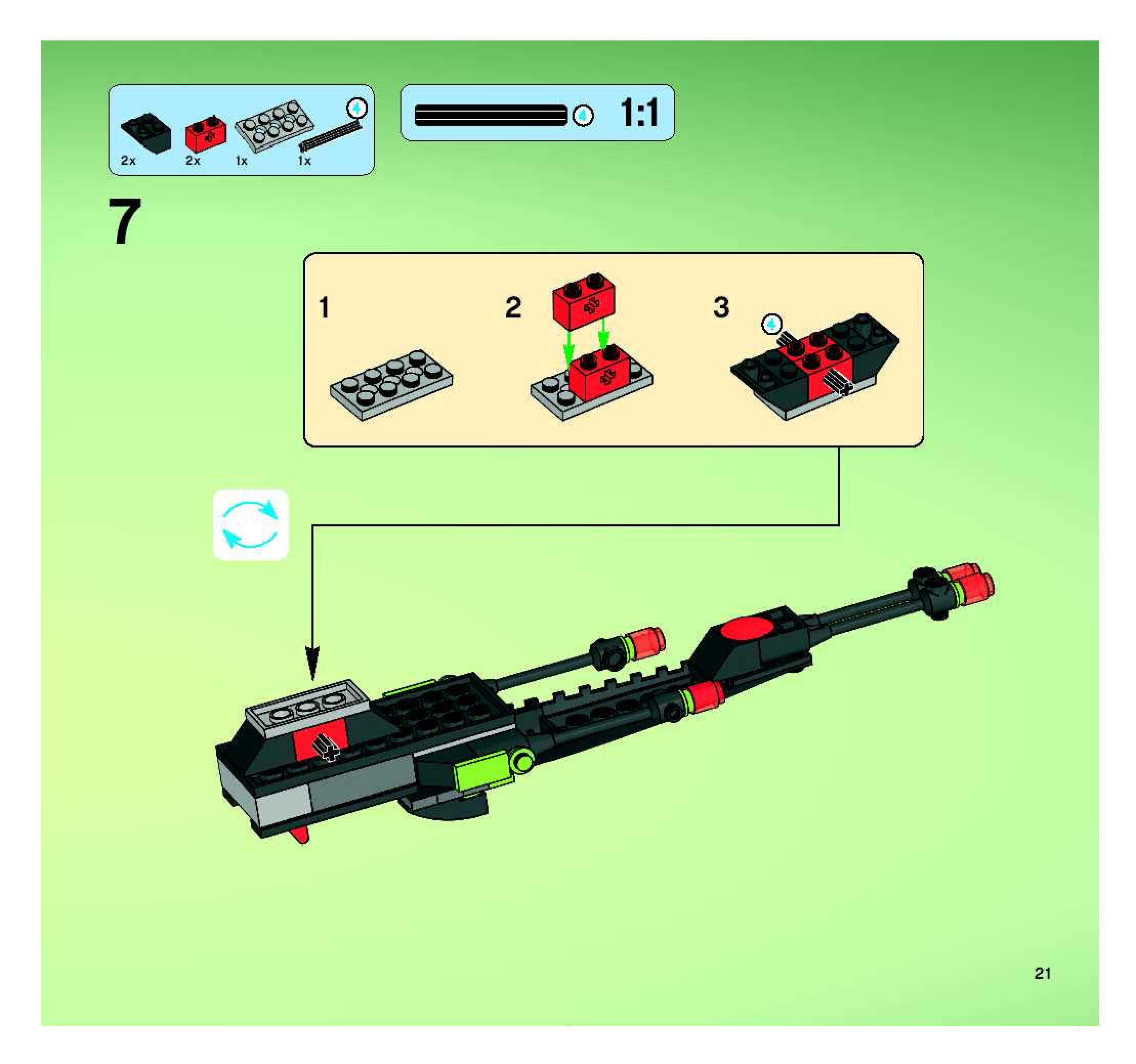 4
2x 2x 1x 1x

4 1:1

7

1 2 3

4

21