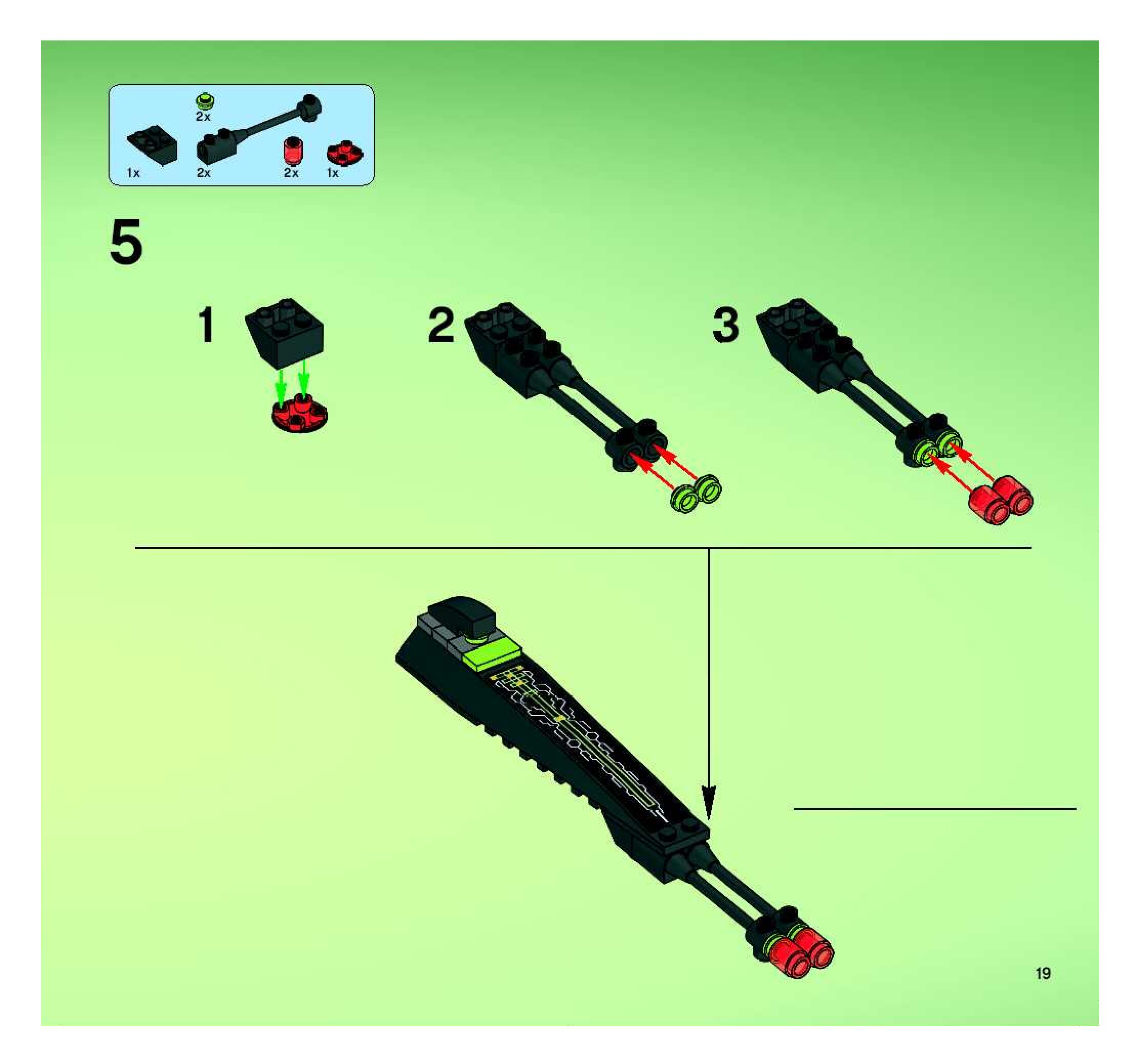 2x
1x
2x
2x
1x

5

1

2

3

19