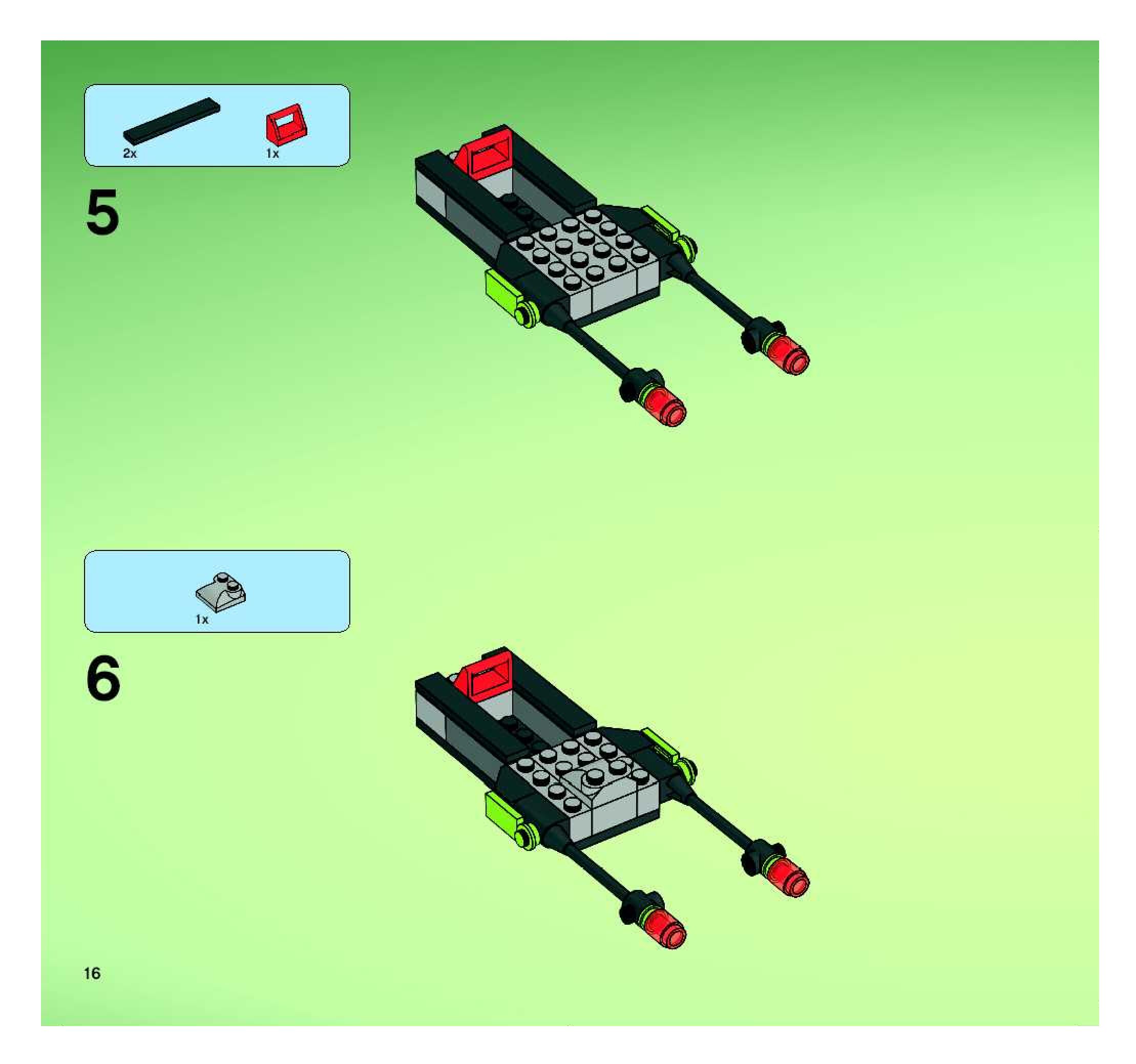 2x

1x

5

1x

6

16