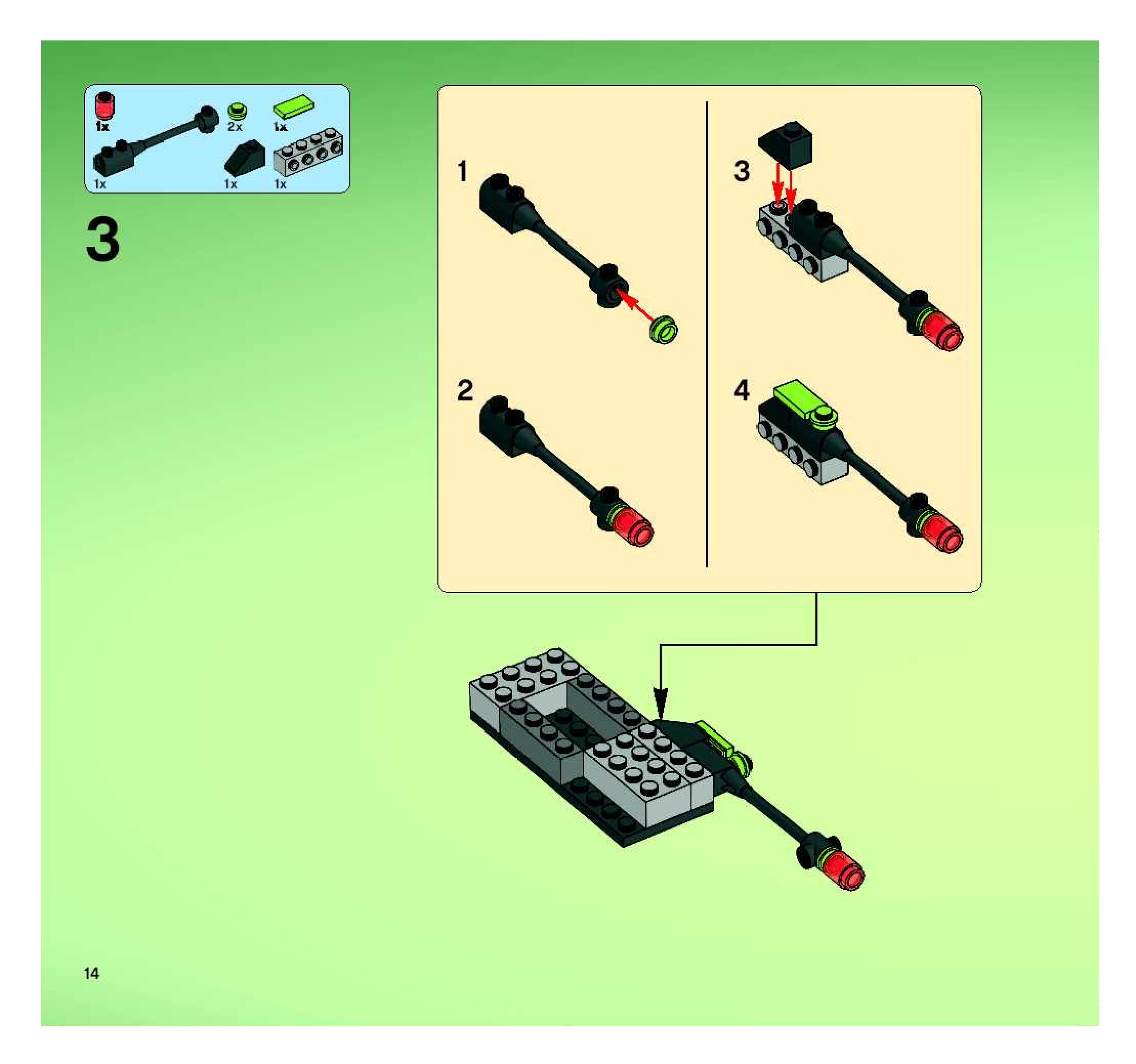 1x
2x
1x
1x
1x
1x

3

1

2

3

4

14