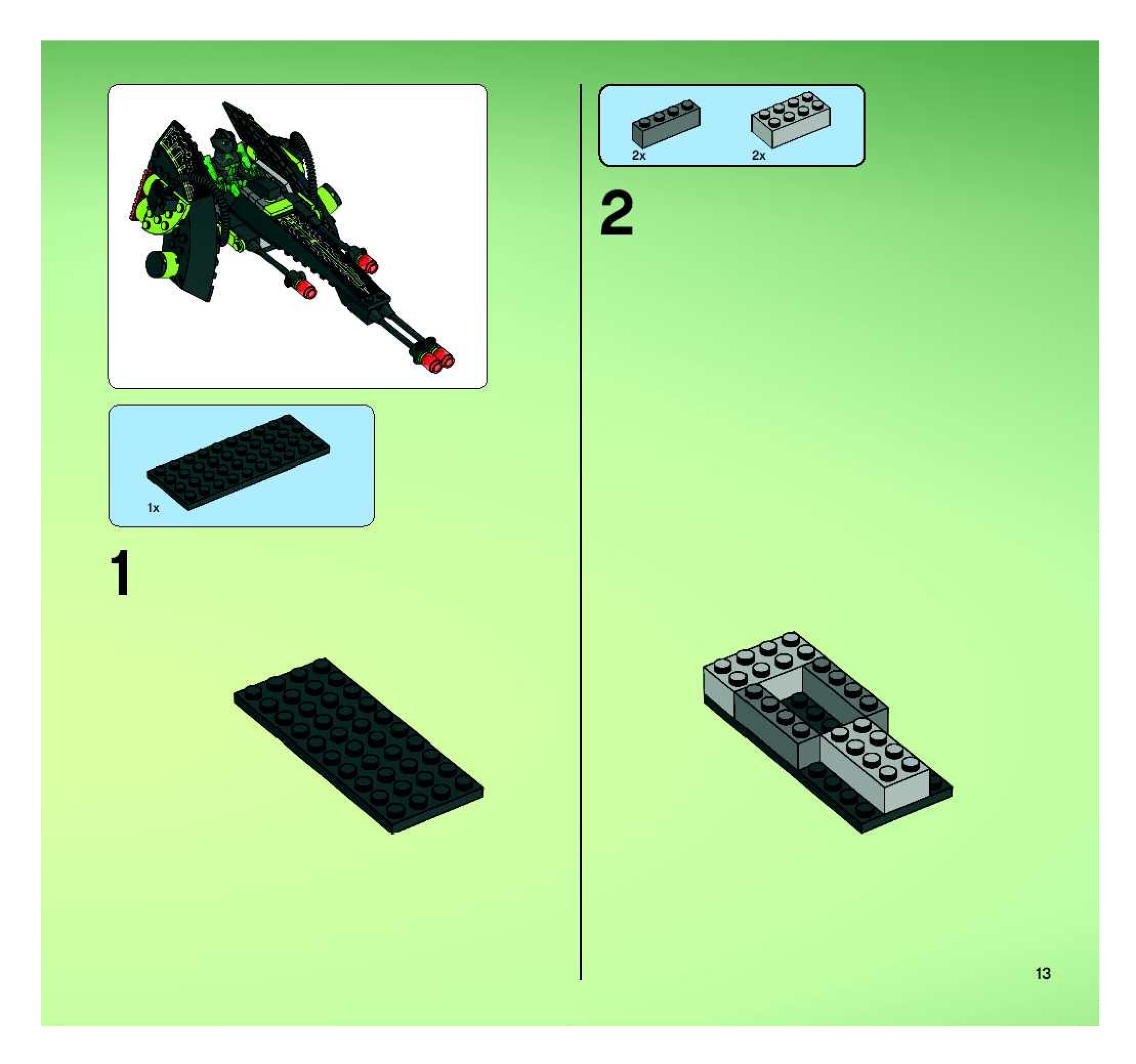 1x

1

2x

2x

2

13