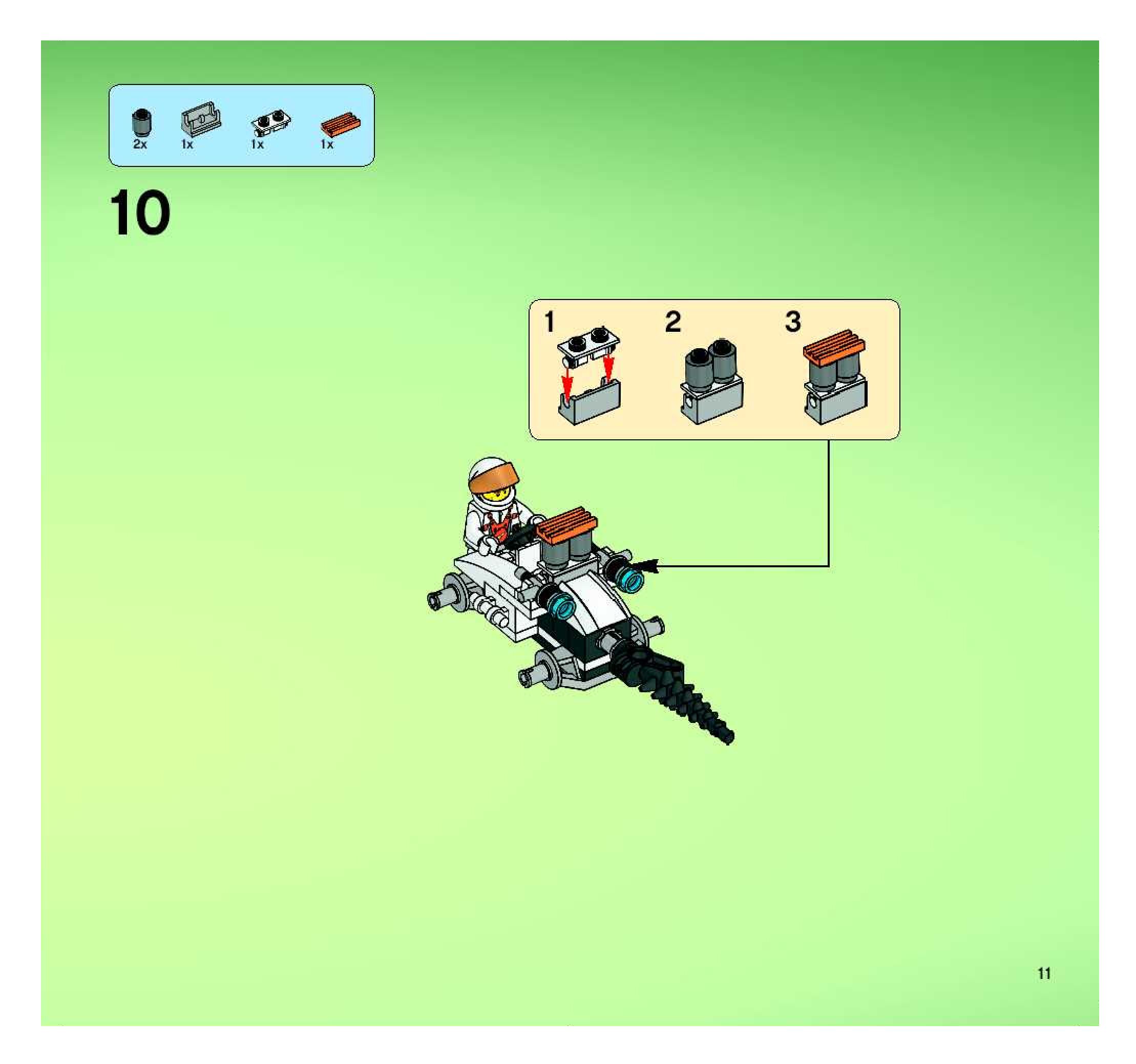 2x 1x 1x 1x

10

1 2 3

11