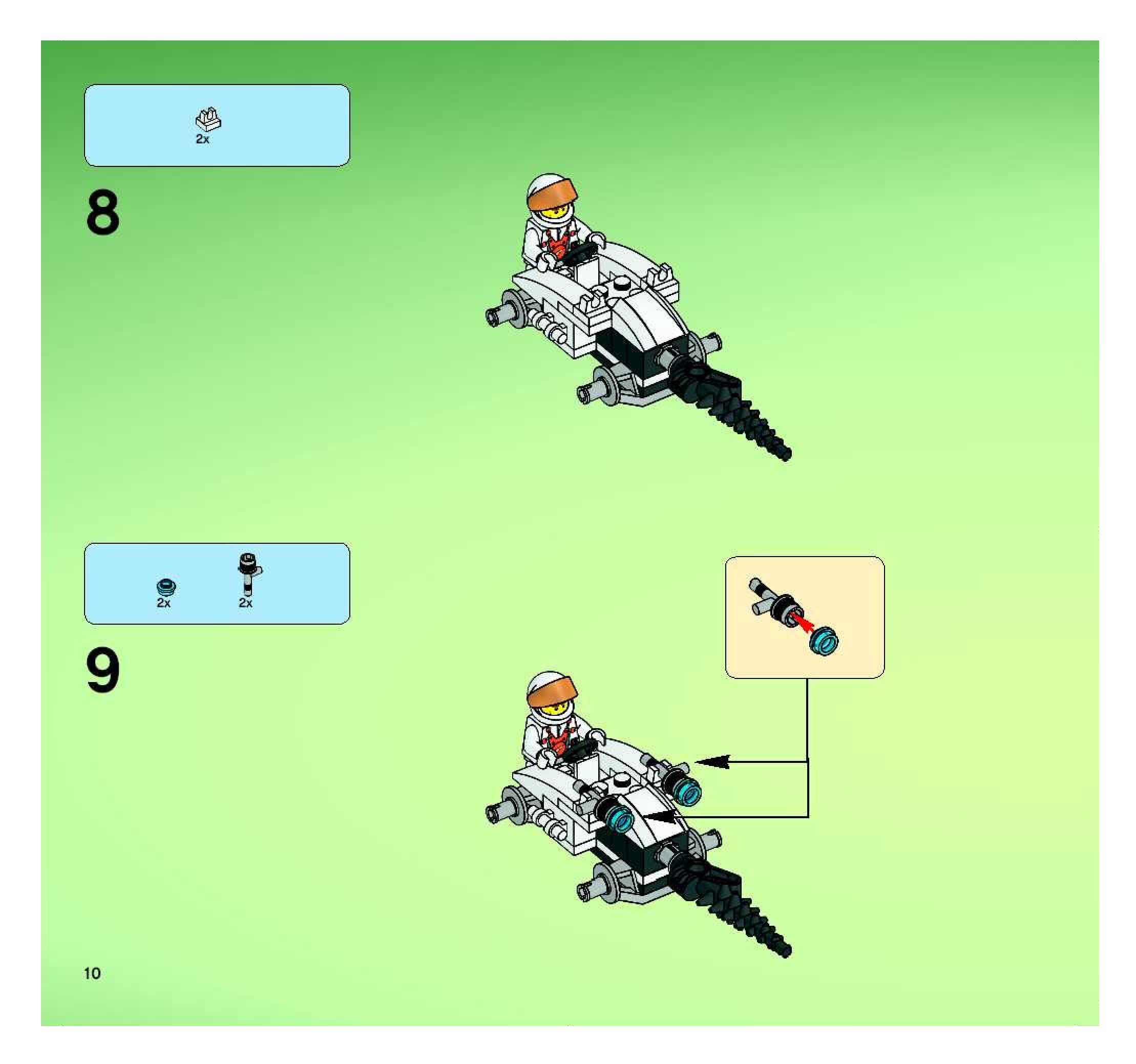 2x

8

2x

2x

9

10