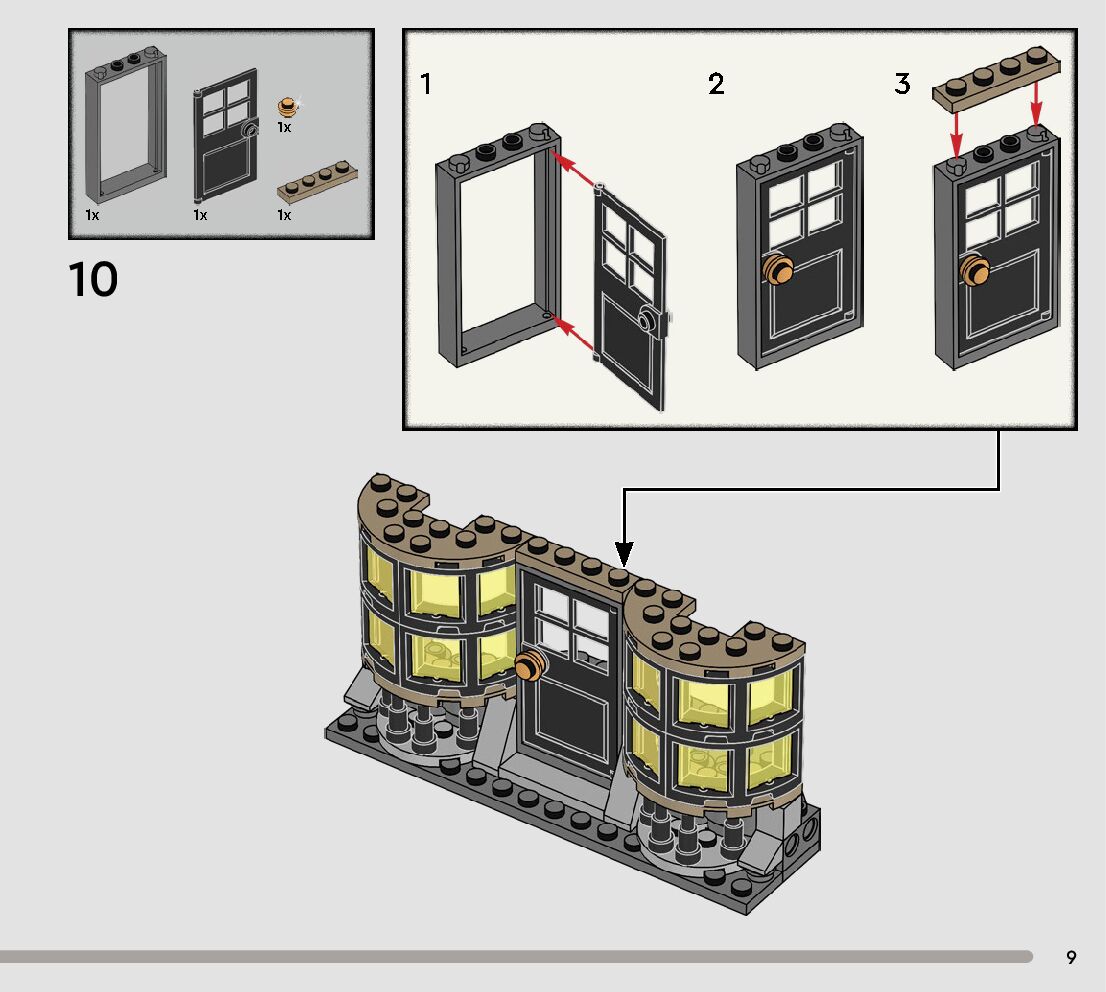 1x
1x
1x
1x

10

1

2

3

9