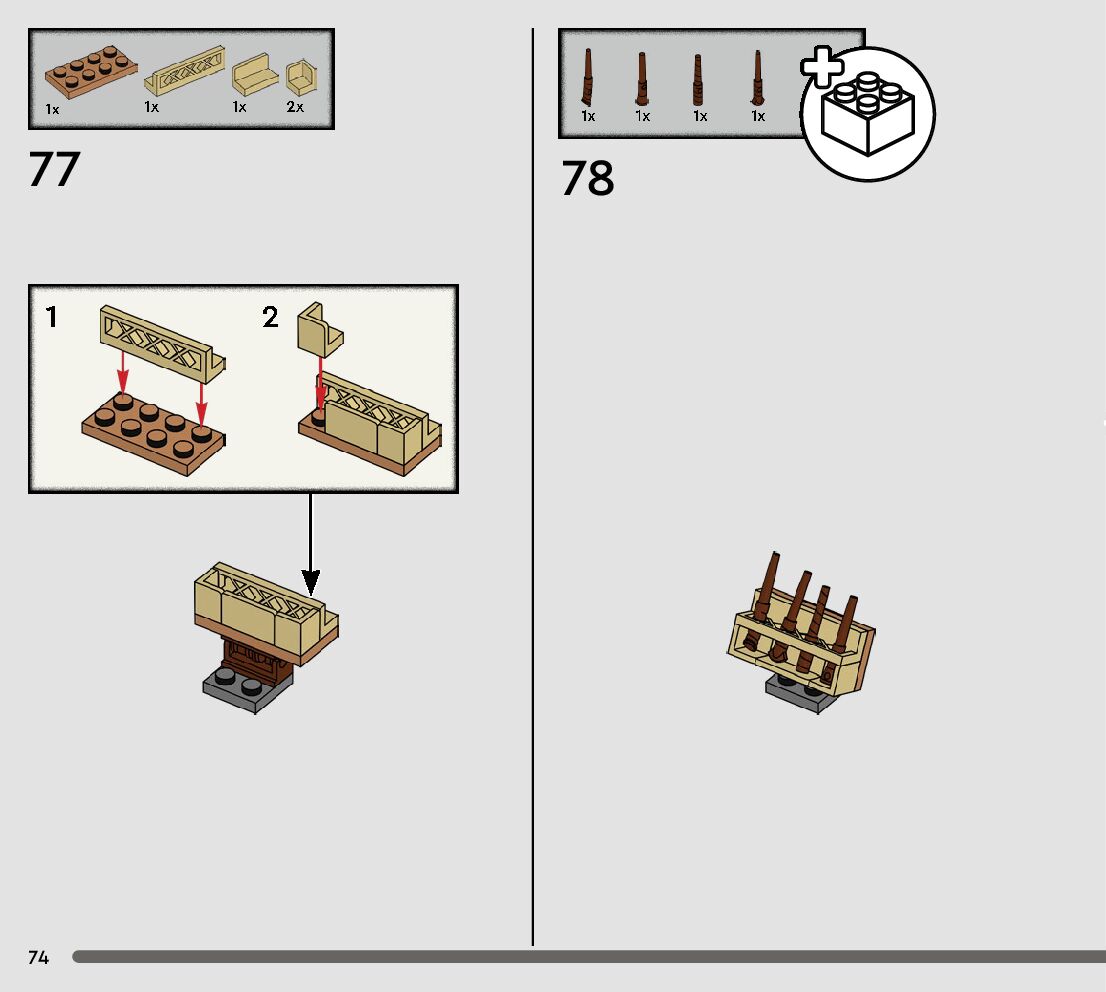 1x 1x 1x 2x

77

1

2

1x 1x 1x 1x

78

74