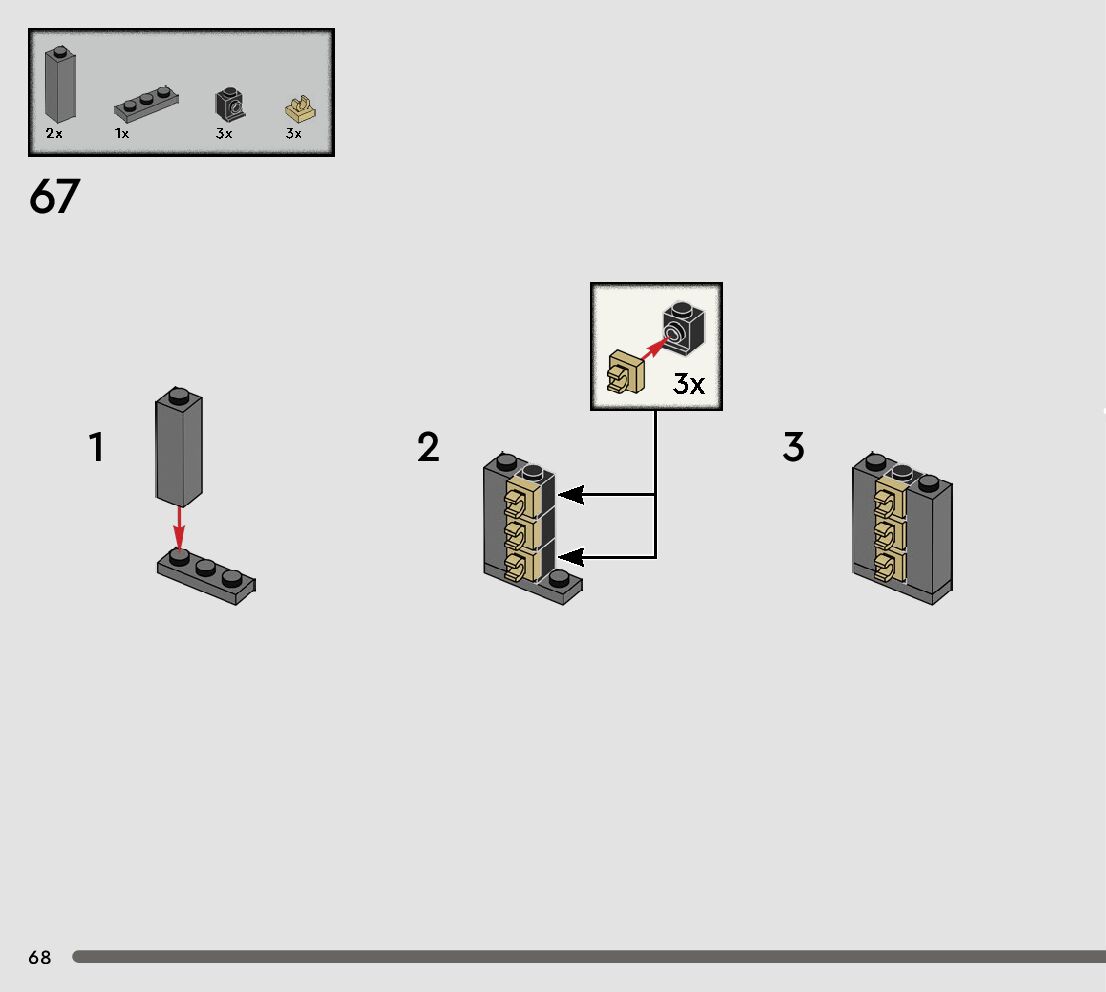 2x
1x
3x
3x

67

3x

1

2

3

68