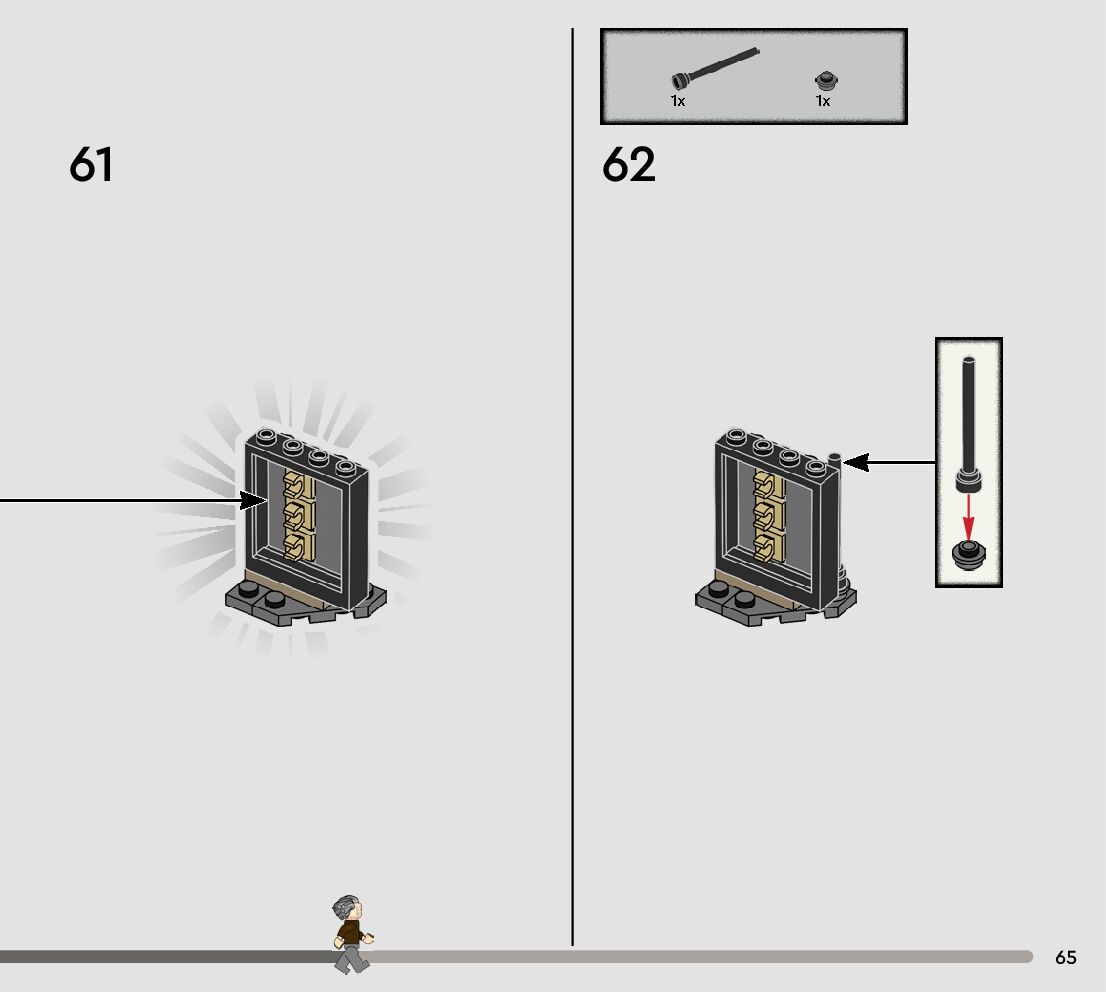 61

1x 1x

62

65