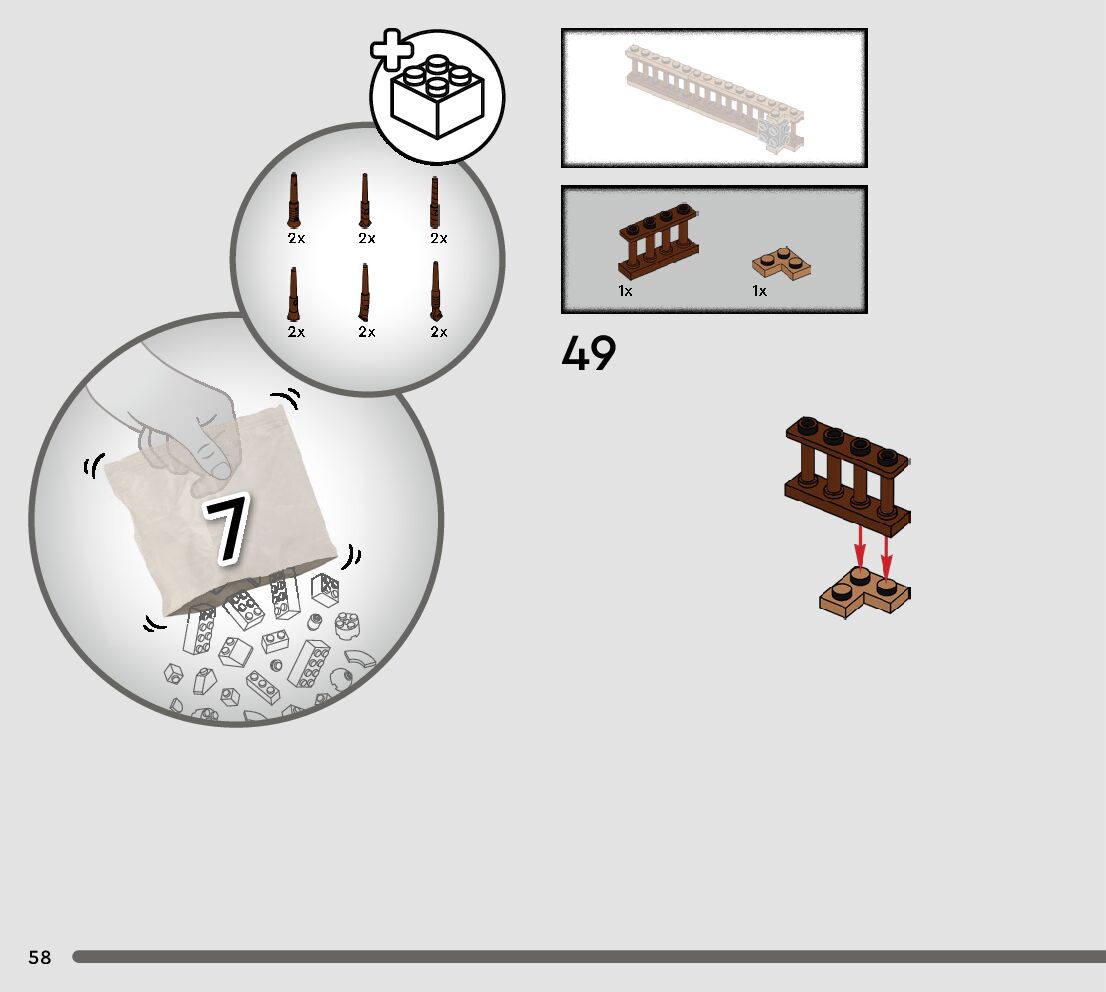 2x 2x 2x
2x 2x 2x

7

1x 1x

49

58