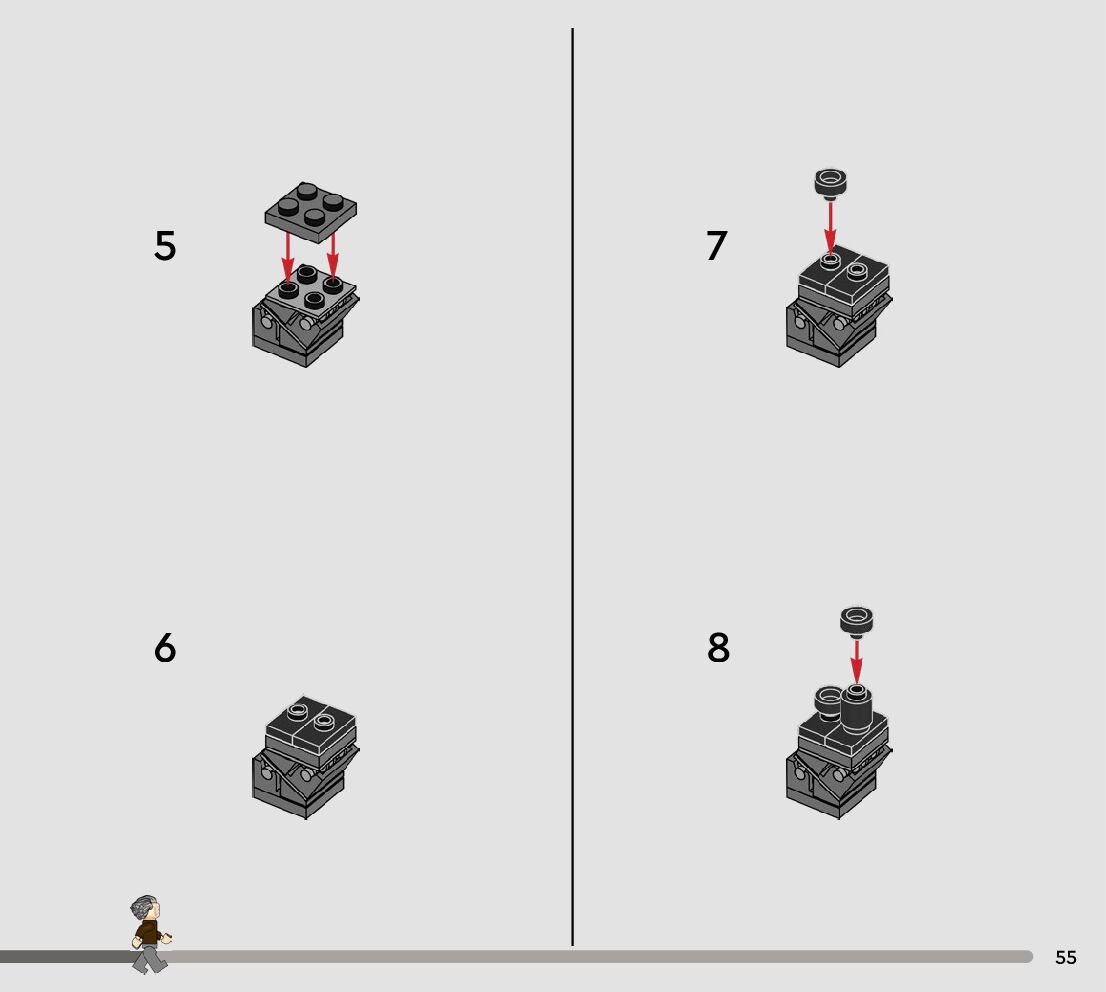 5

6

7

8

55