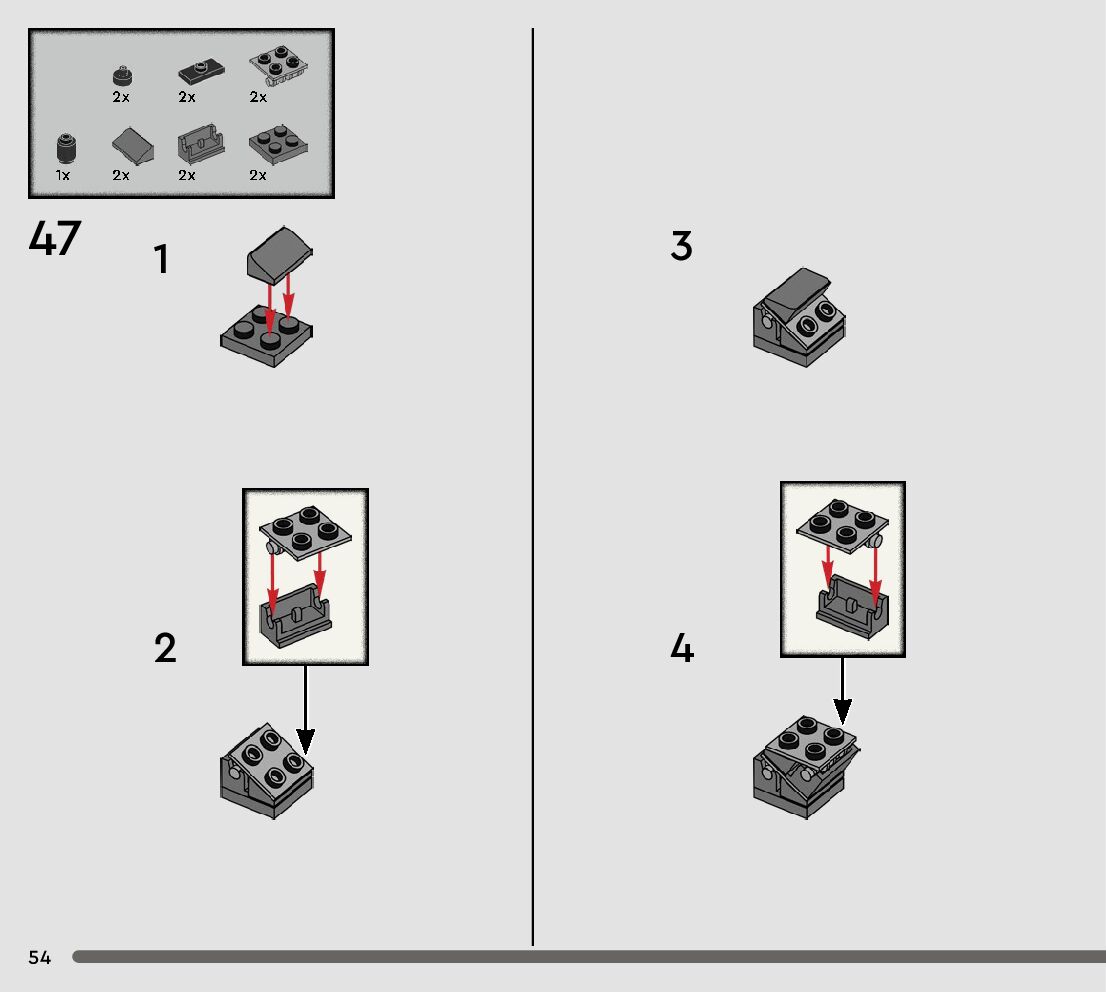 2x 2x 2x
1x 2x 2x 2x

47

1

2

3

4

54