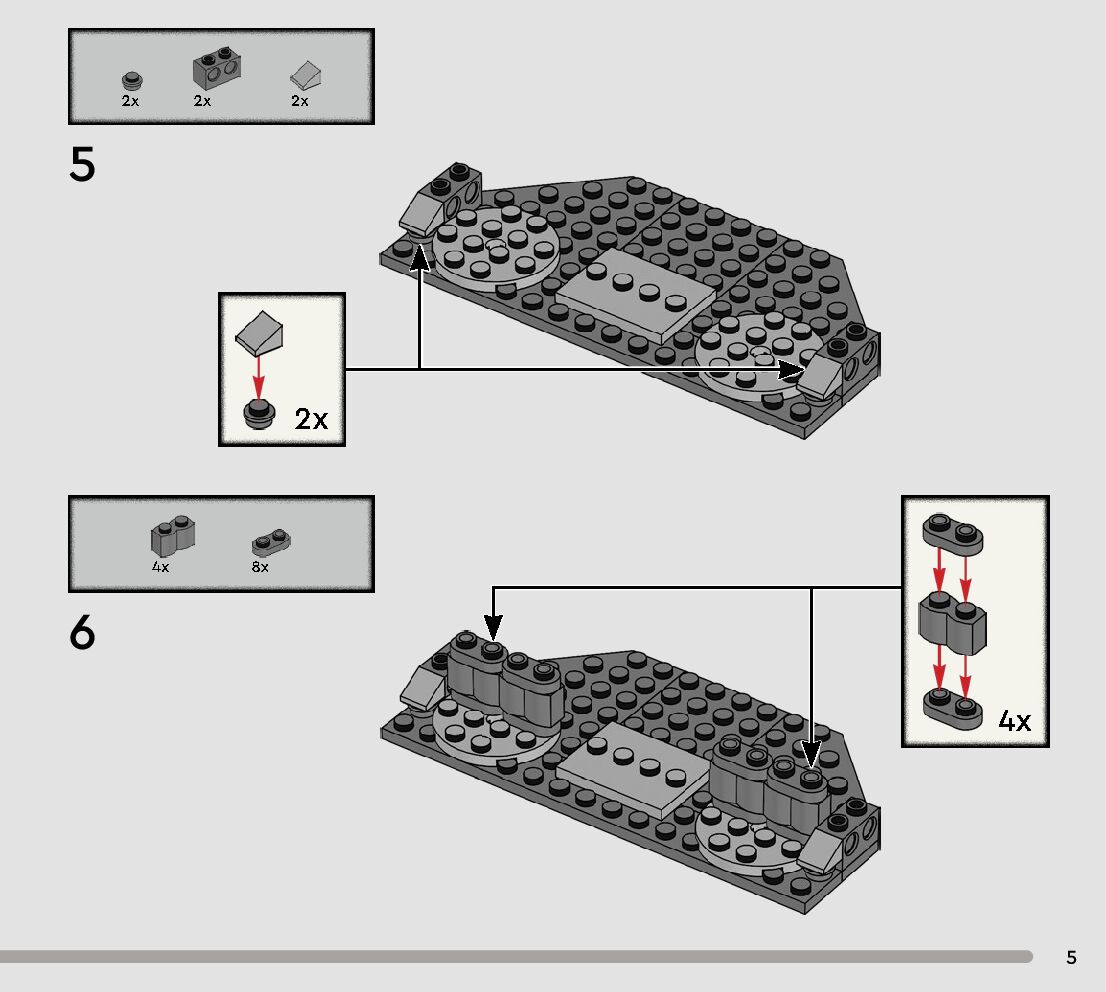 2x 2x 2x

5

2x

4x 8x

6

4x

5