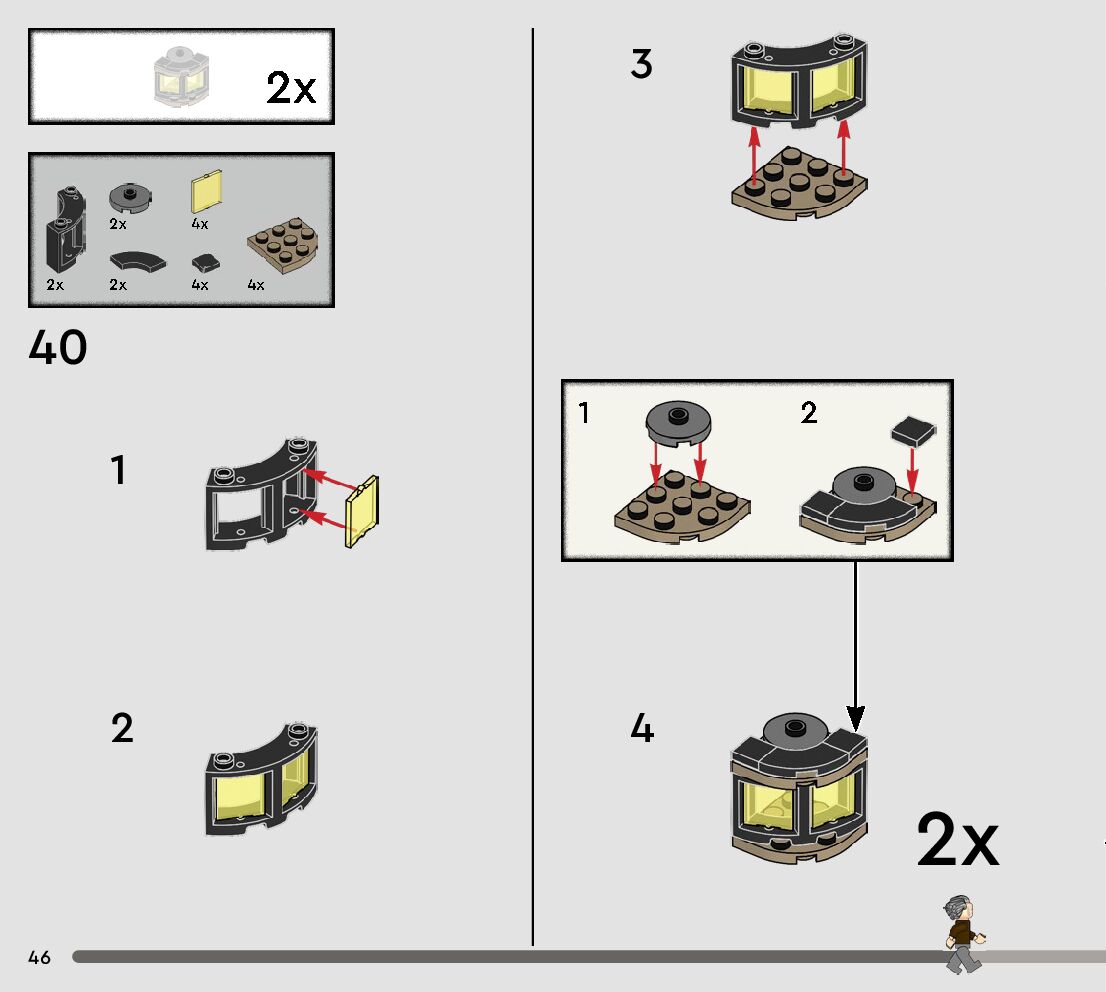 2x

2x
4x
2x
2x
4x
4x

40

1

2

3

1
2

4

2x

46