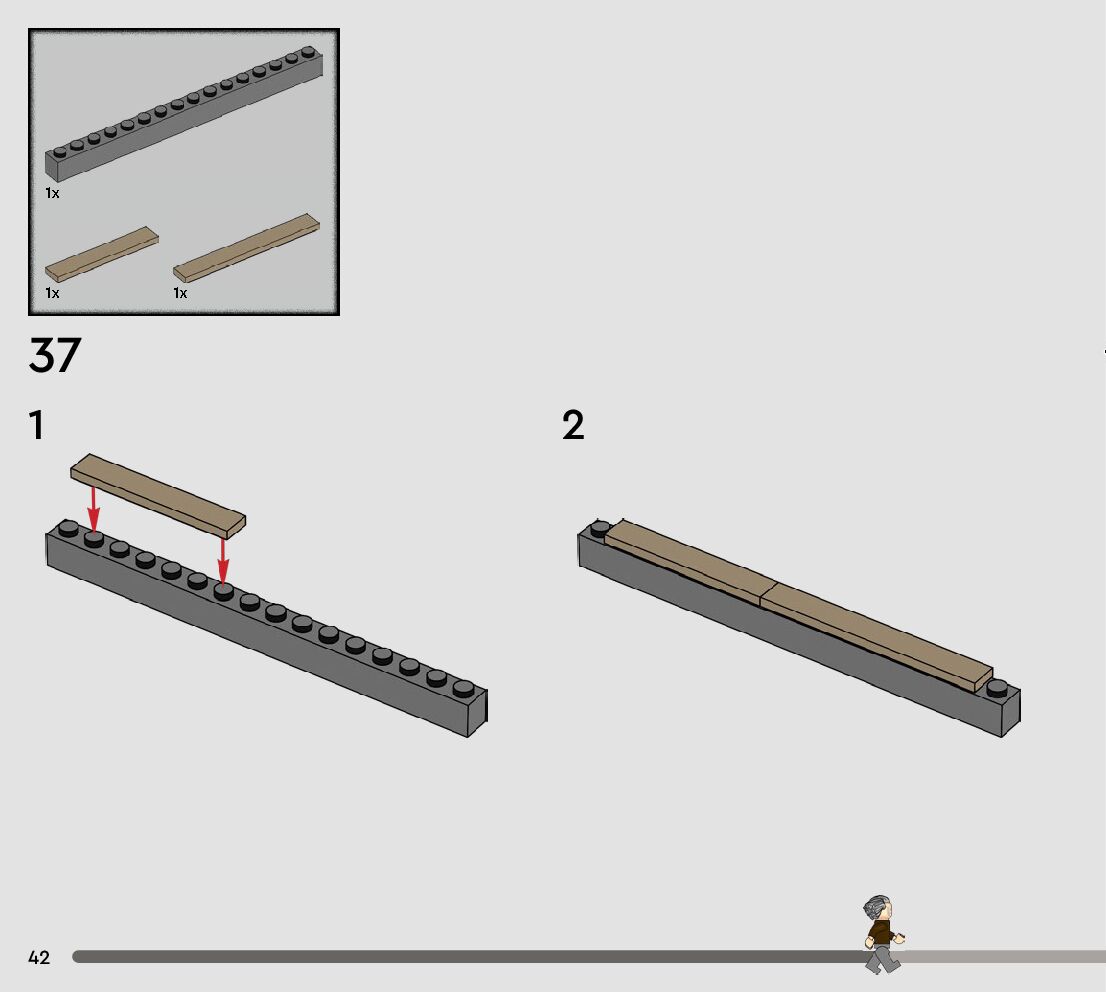 1x

1x

1x

37

1

2

42