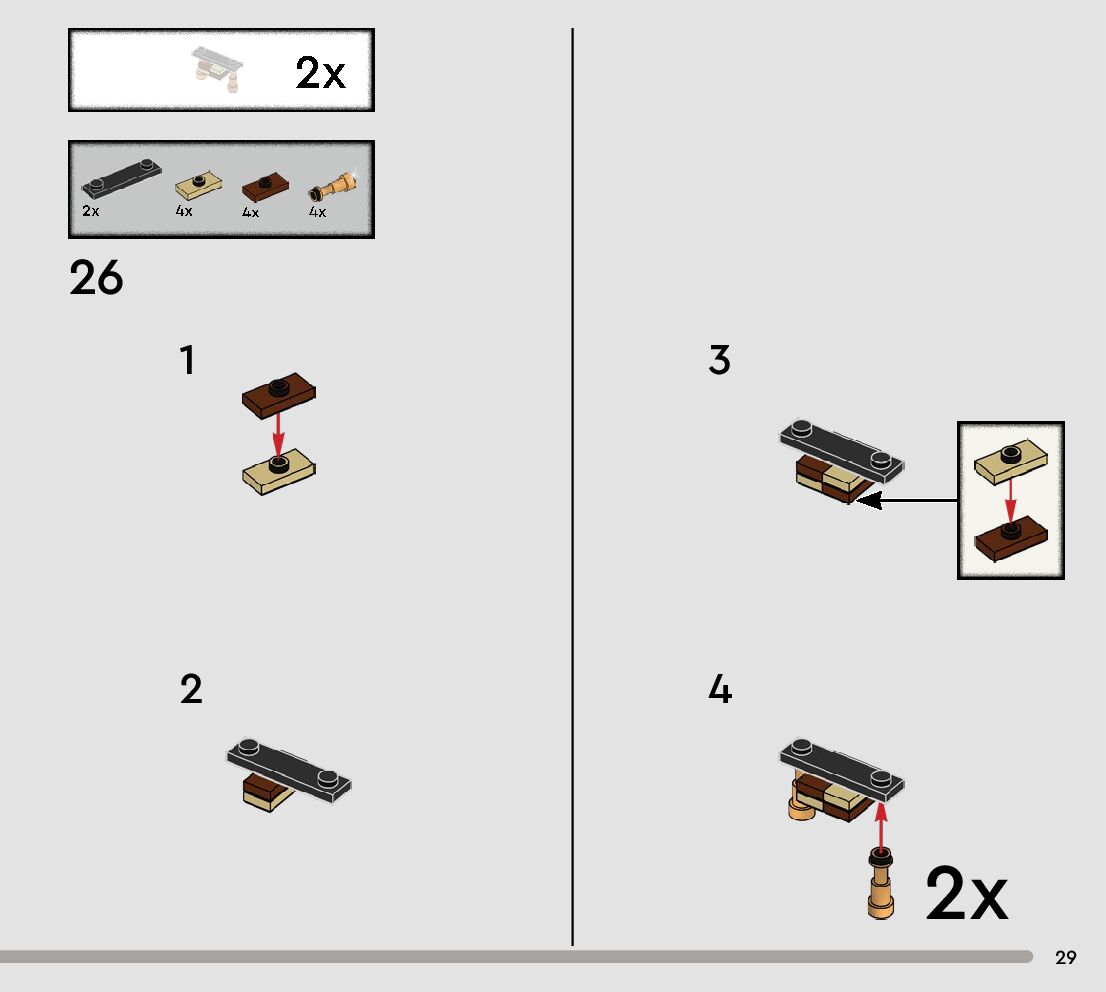 2x

2x 4x 4x 4x

26

1

2

3

4

2x

29