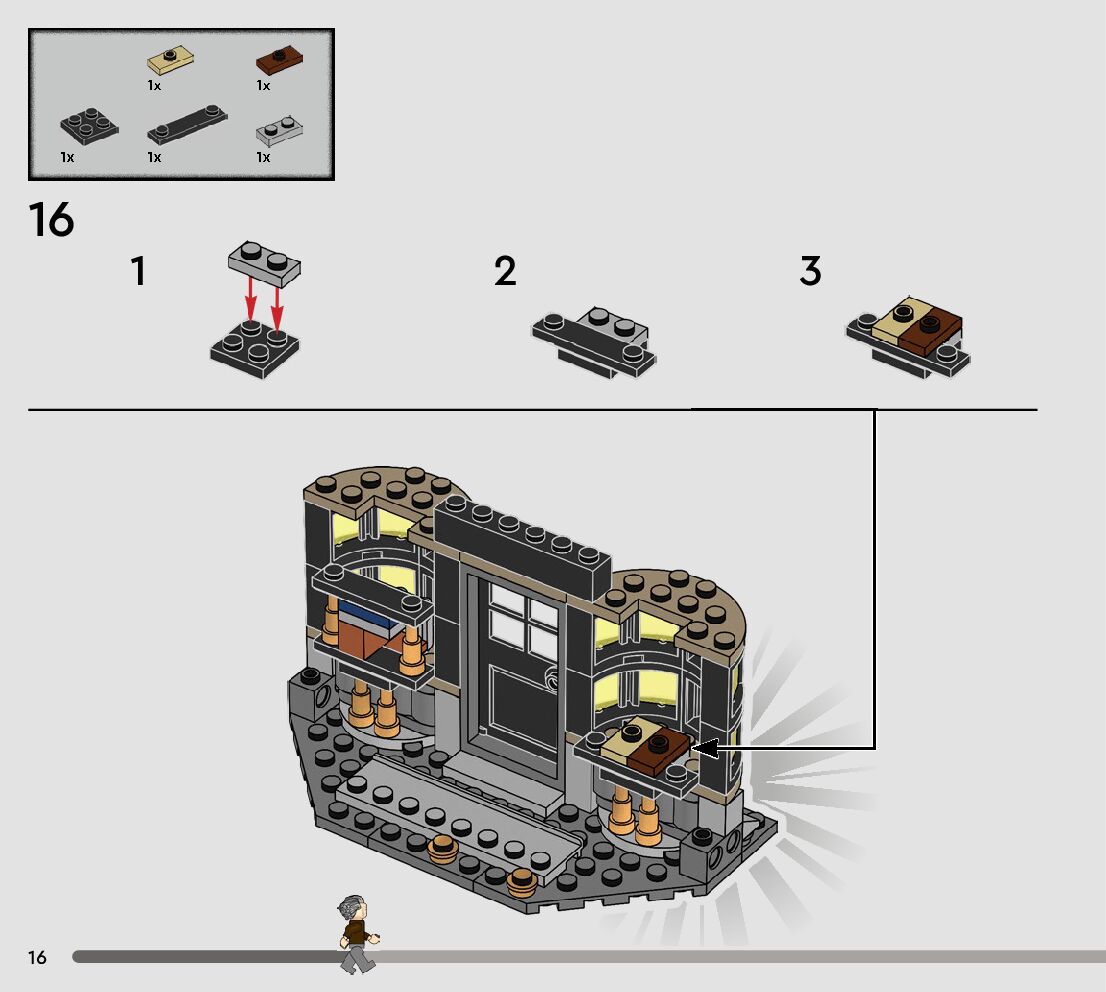 1x 1x

1x 1x 1x

16

1

2

3

16