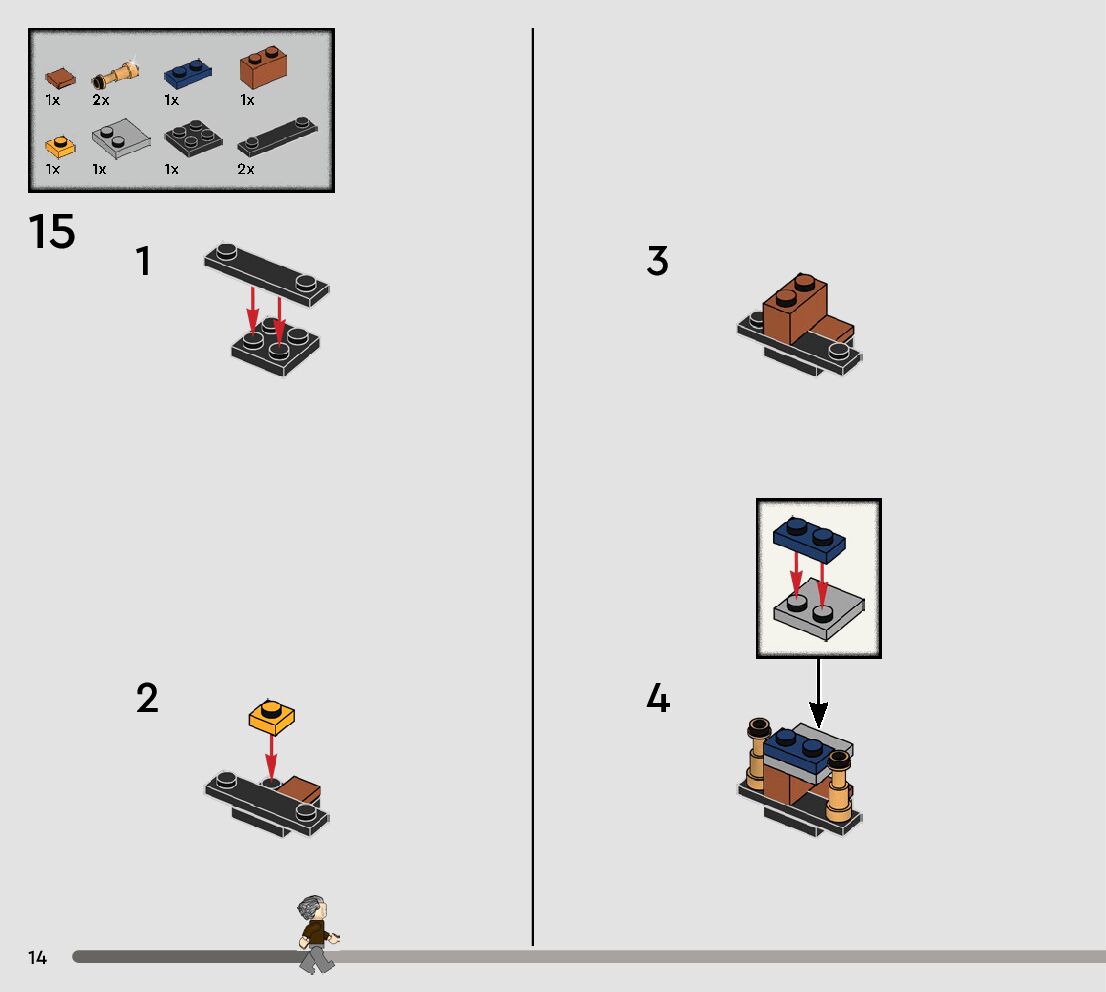 1x 2x 1x 1x
1x 1x 1x 2x

15

1

2

3

4

14