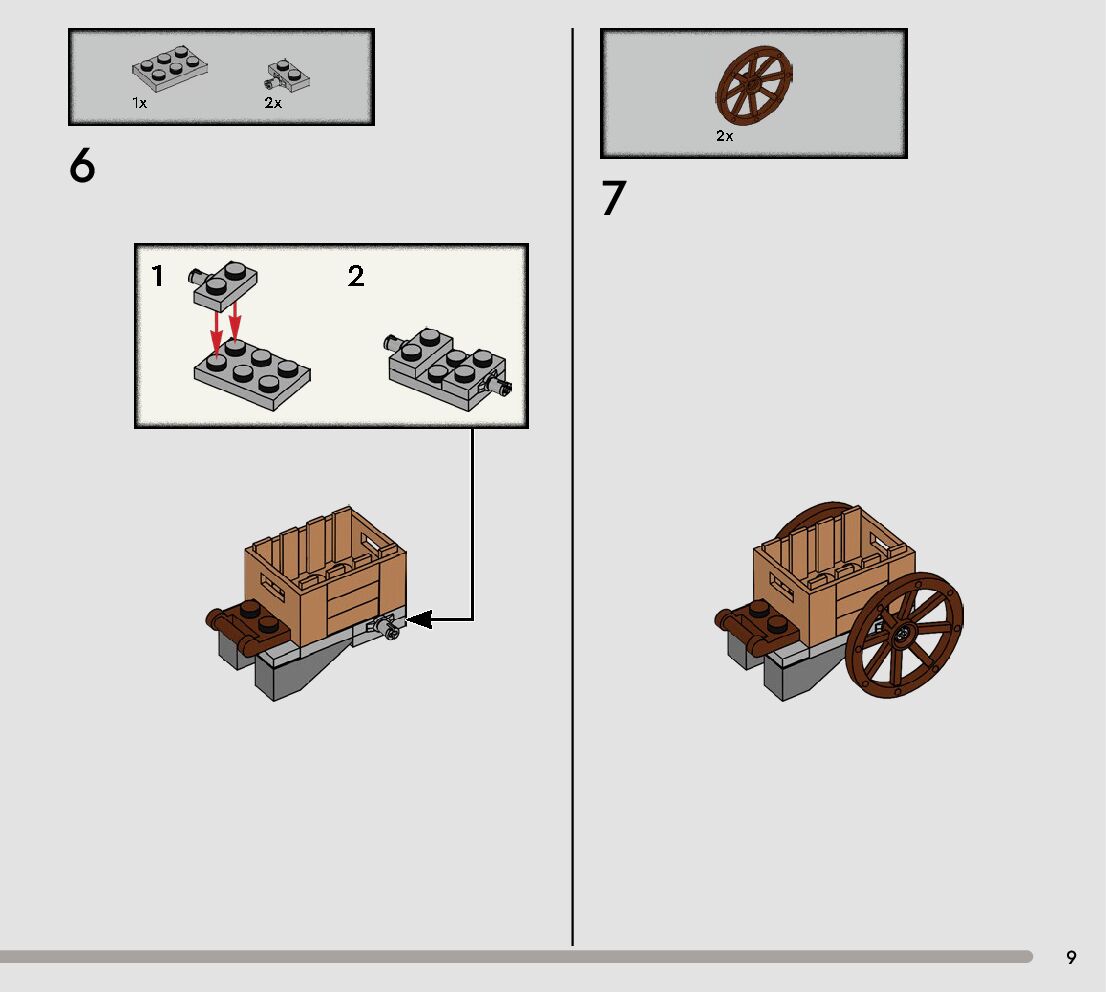 1x 2x

6

1

2

2x

7

9