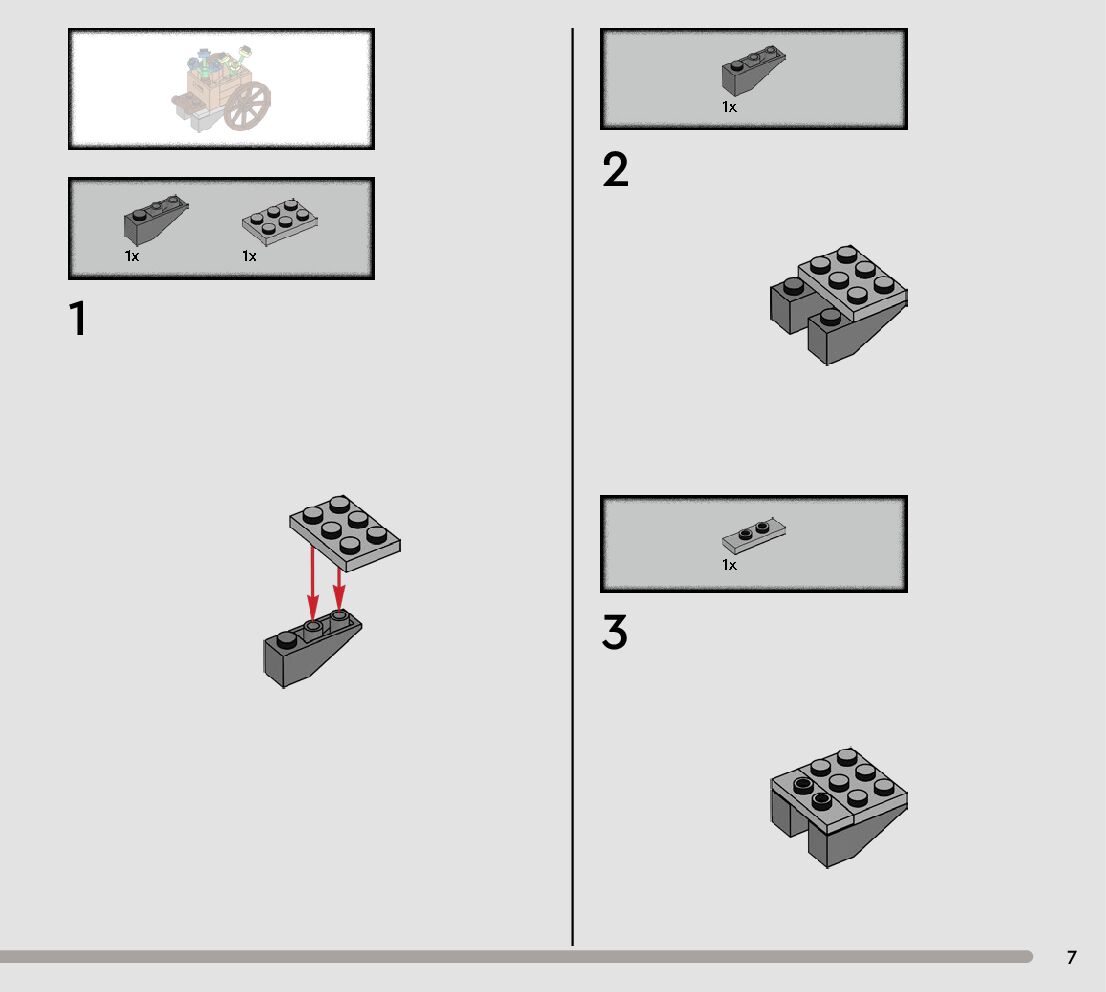 1x 1x

1

1x

2

1x

3

7