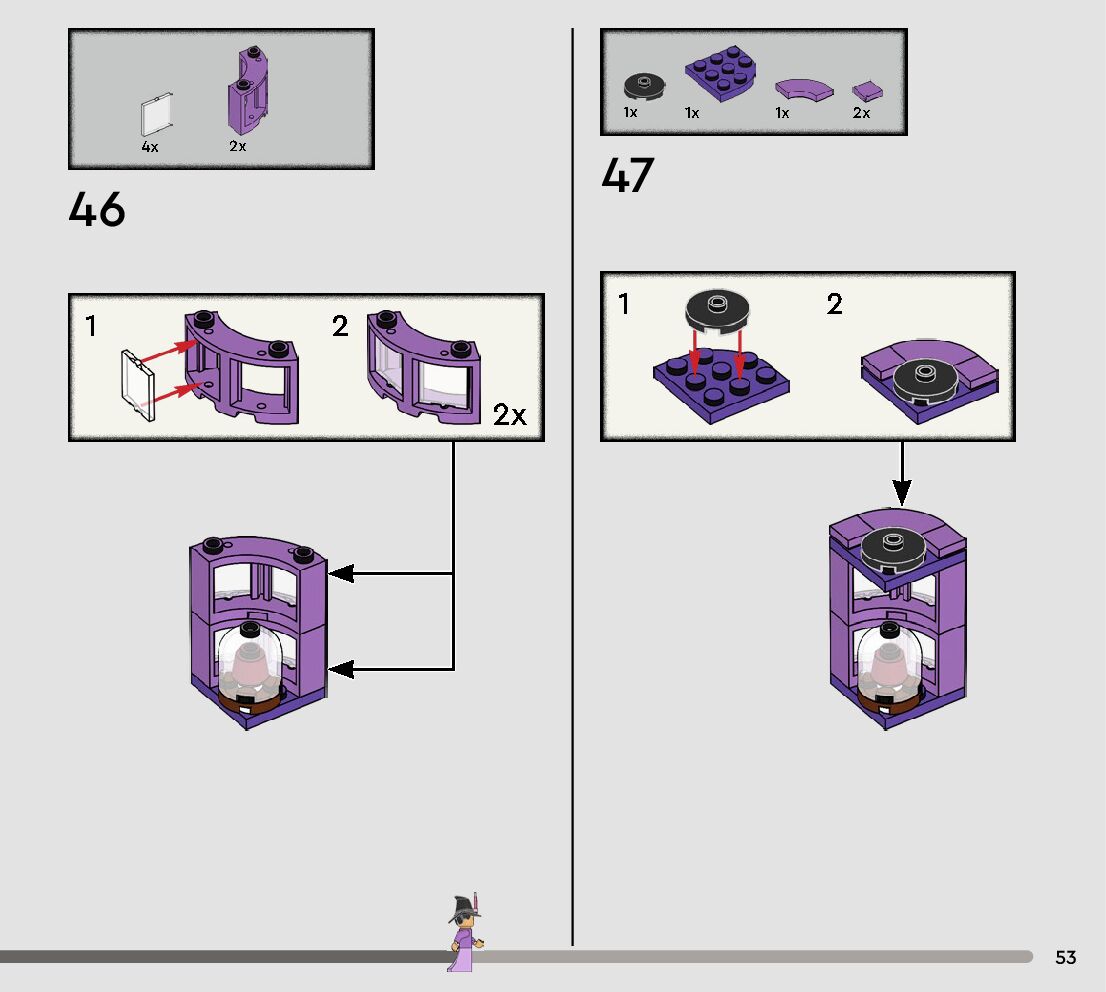 4x 2x

46

1 2

2x

1x 1x 1x 2x

47

1 2

53