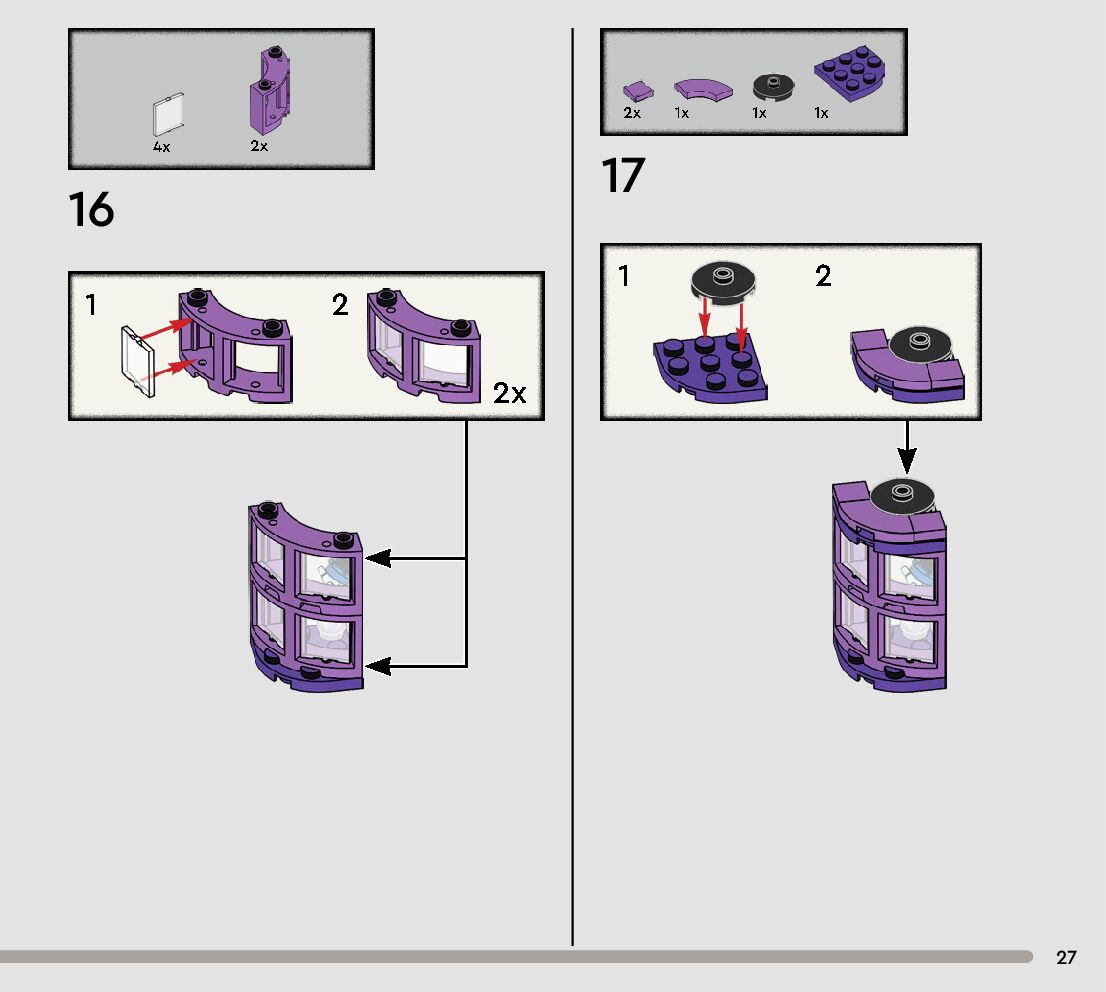 4x 2x

16

1 2

2x

2x 1x 1x 1x

17

1 2

27