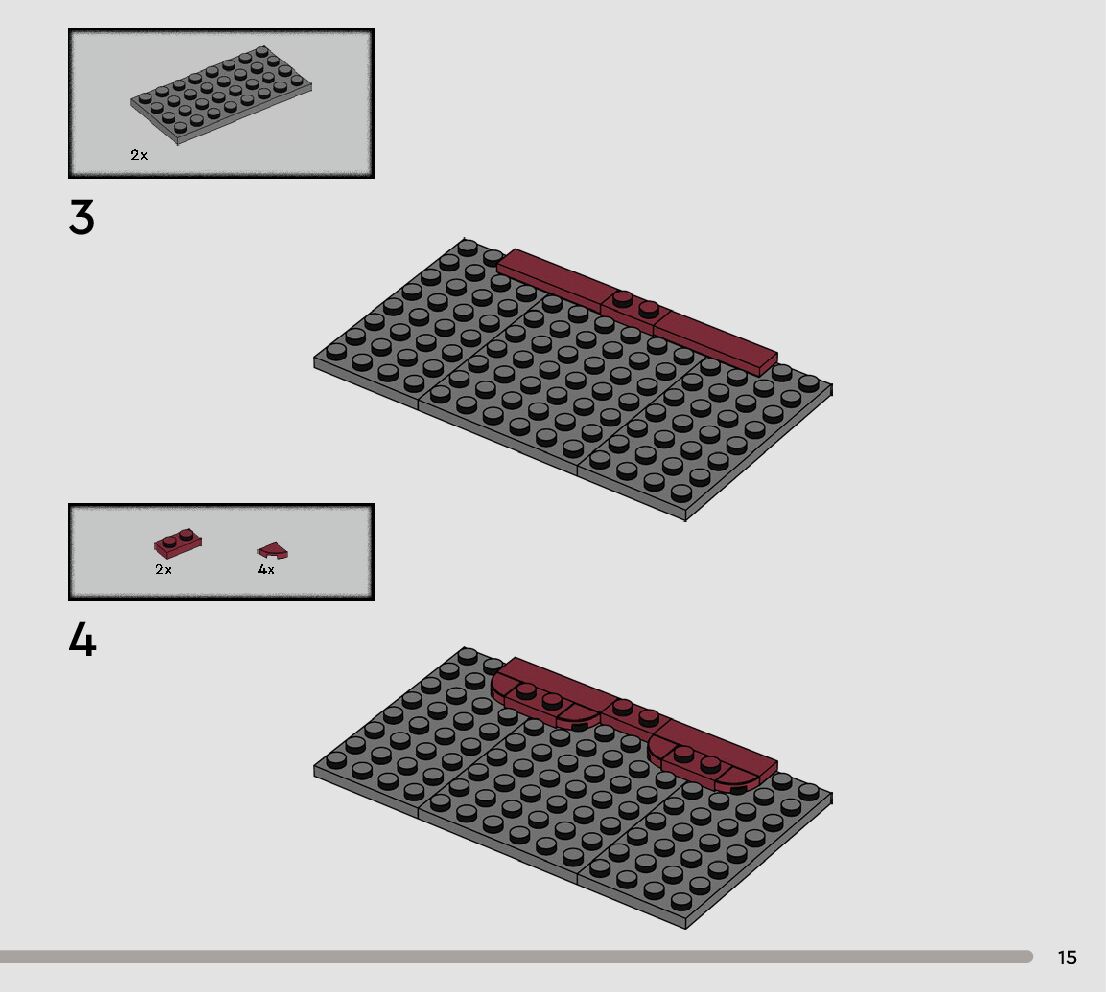 2x

3

2x 4x

4

15