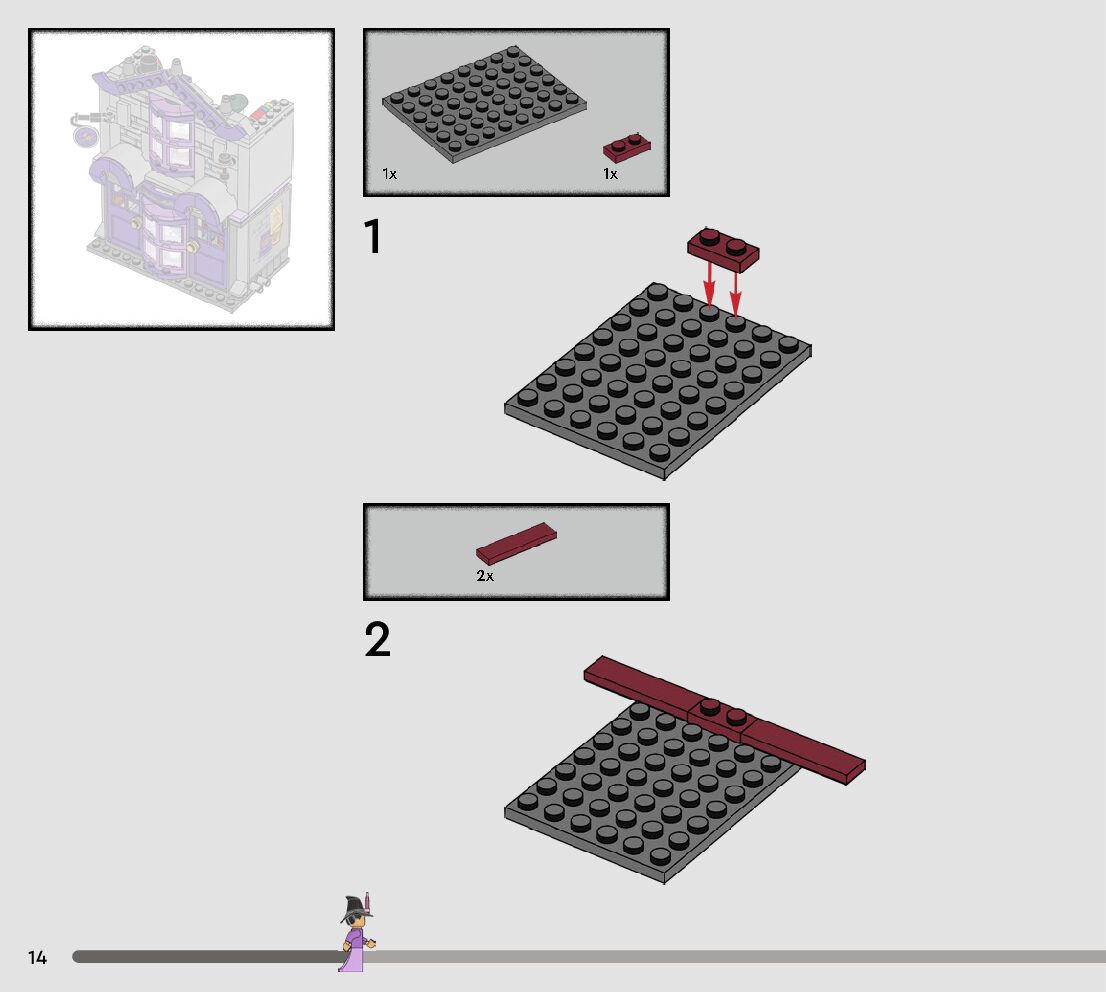 1x

1x

1

2x

2

14