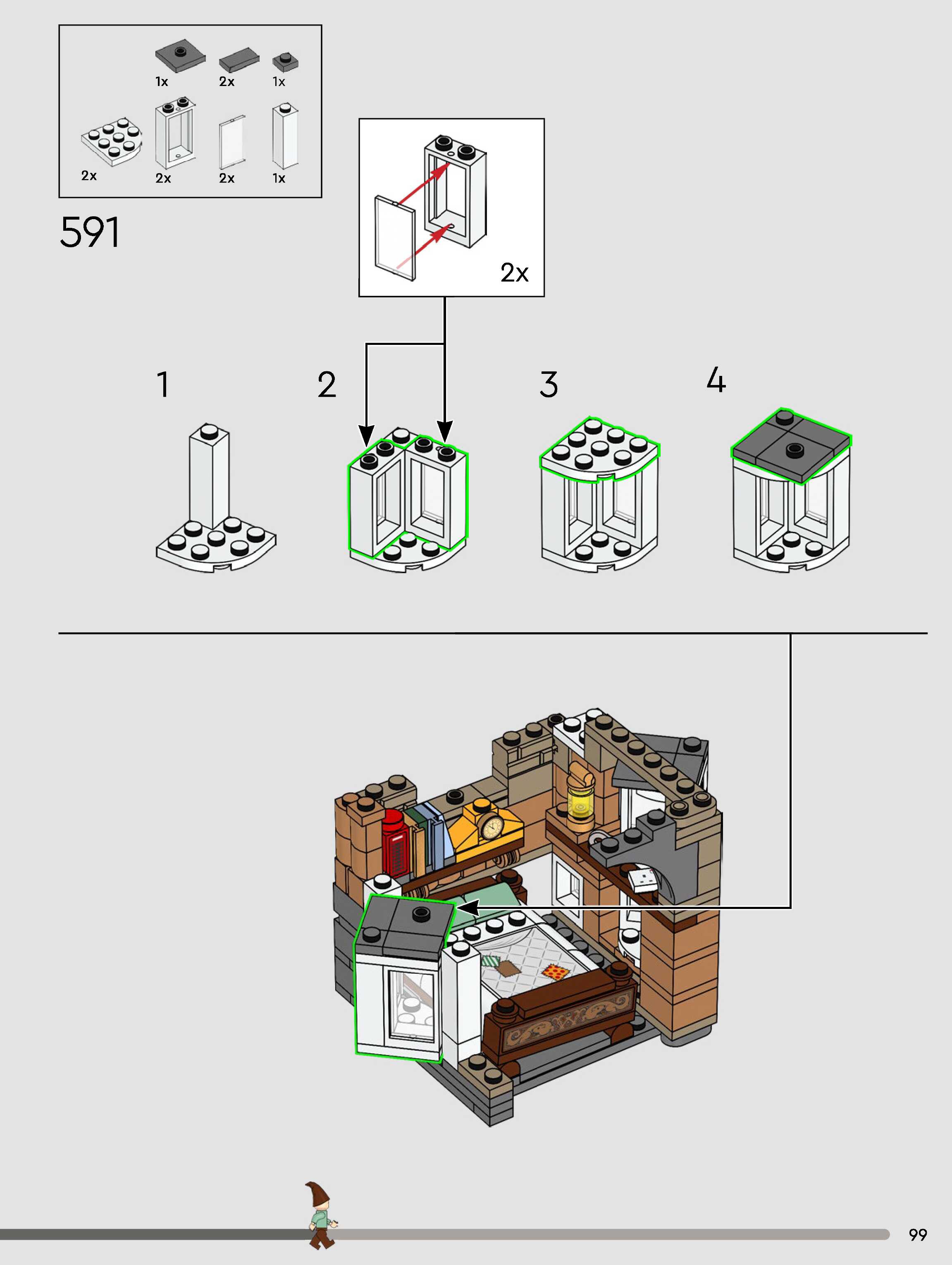 1x 2x 1x

2x 2x 2x 1x

591

2x

1

2

3

4

99