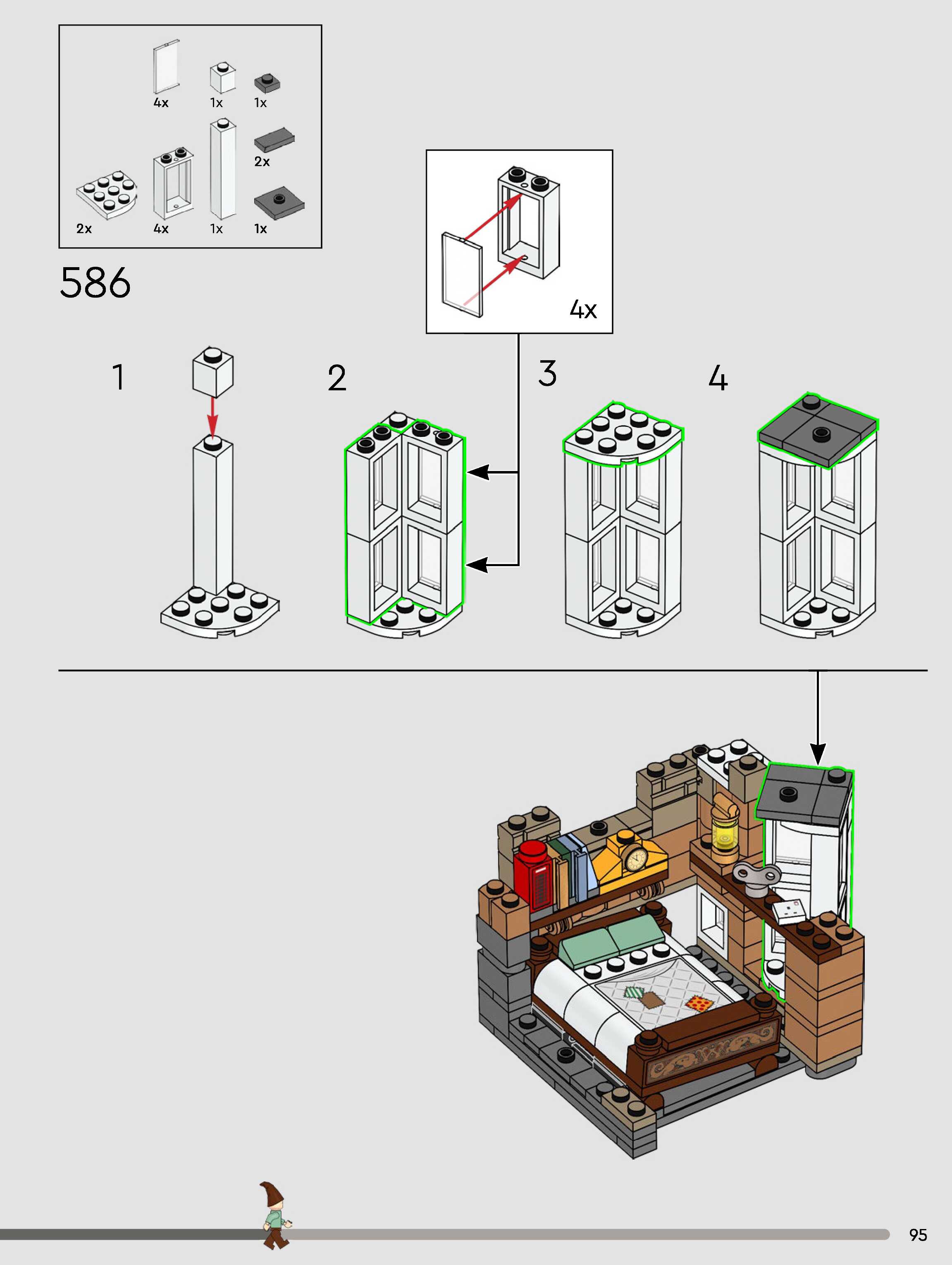 4x
1x
1x
2x
2x
4x
1x
1x

586

4x

1

2

3

4

95