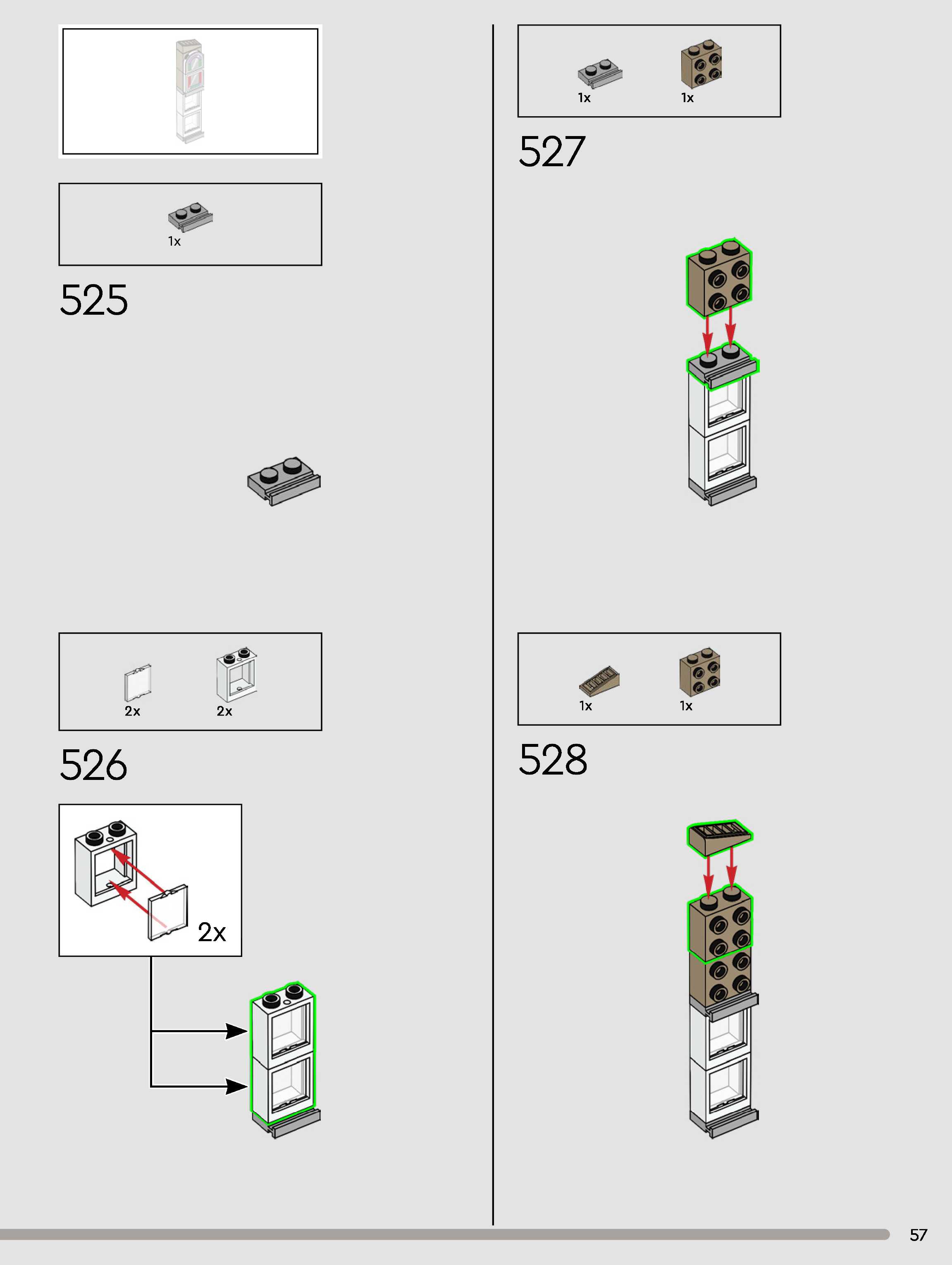 1x

525

2x 2x

526

2x

1x 1x

527

1x 1x

528

57