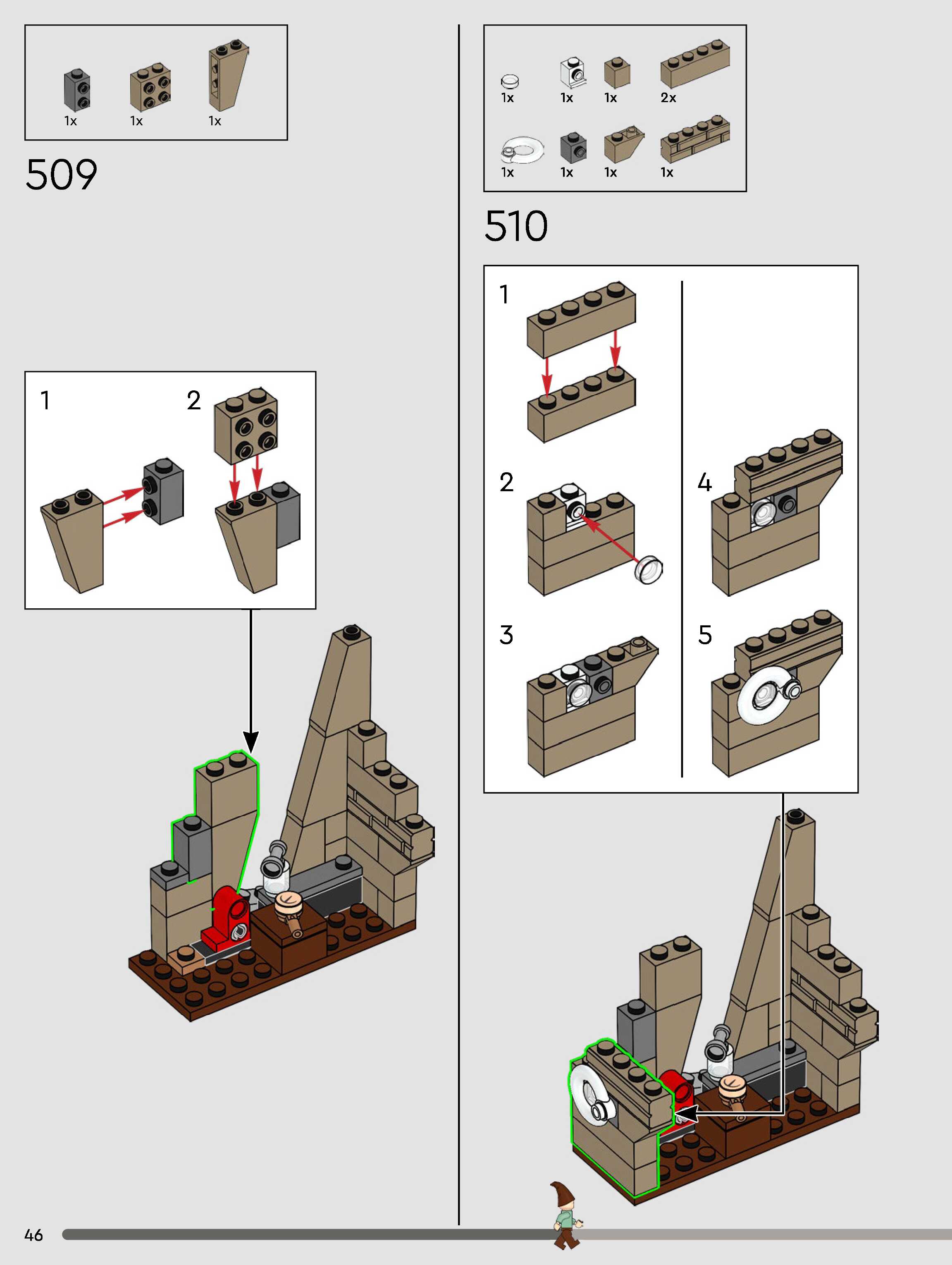 1x 1x 1x

509

1 2

1x 1x 1x 2x

1x 1x 1x 1x

510

1

2

3

4

5

46