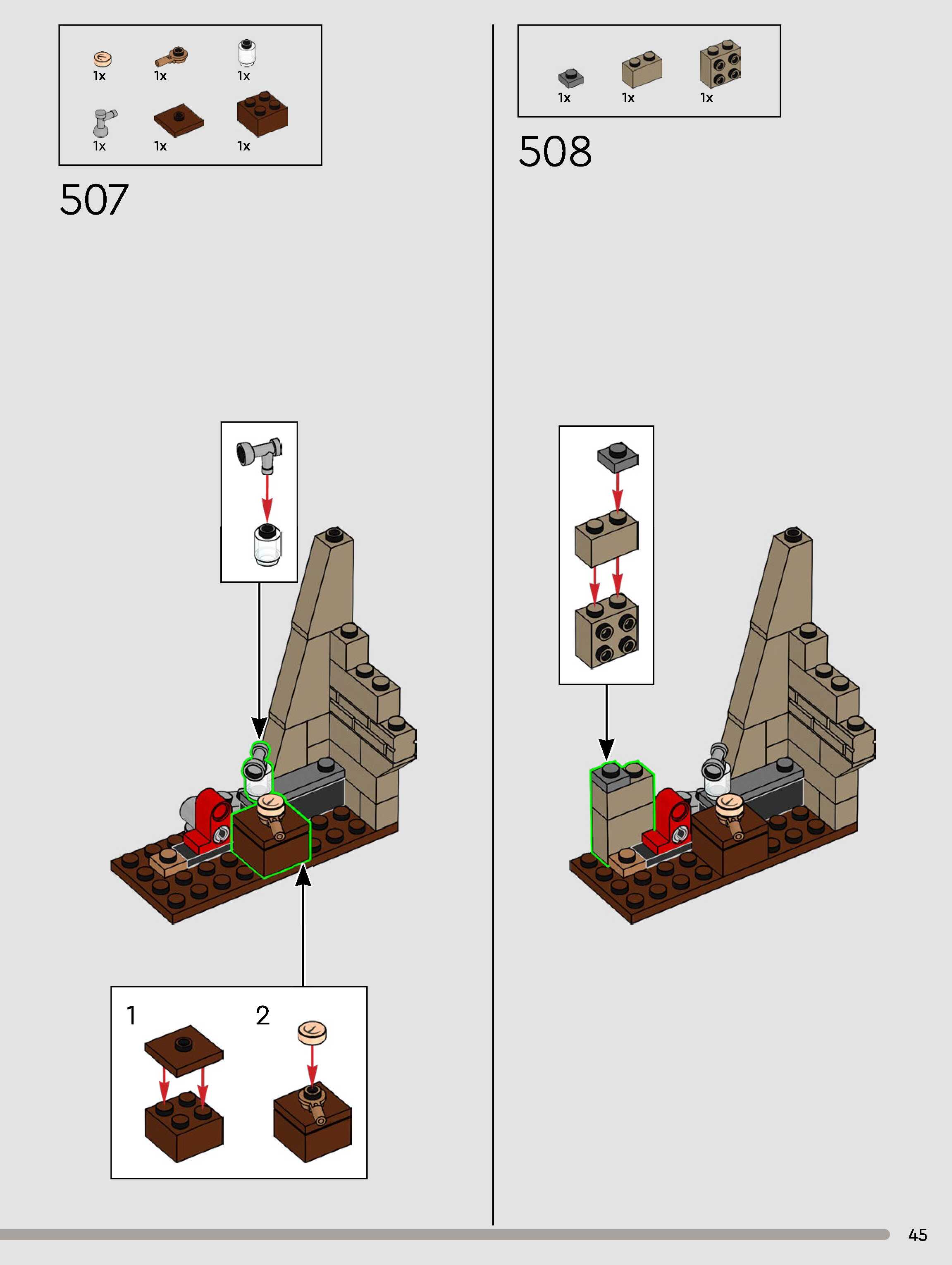 1x 1x 1x
1x 1x 1x

507

1 2

1x 1x 1x

508

45