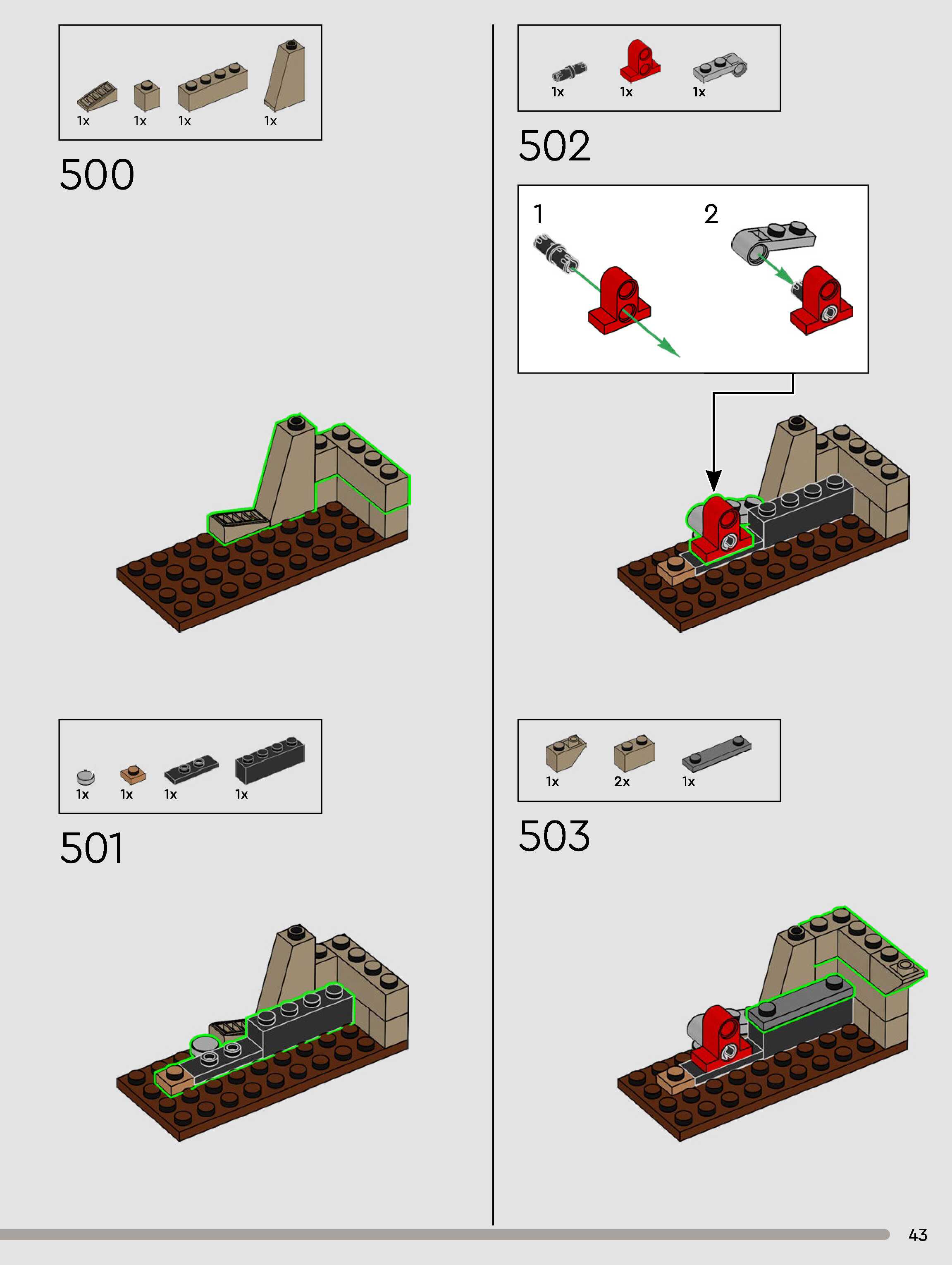 1x 1x 1x 1x

500

1x 1x 1x 1x

501

1x 1x 1x

502

1

2

1x 2x 1x

503

43