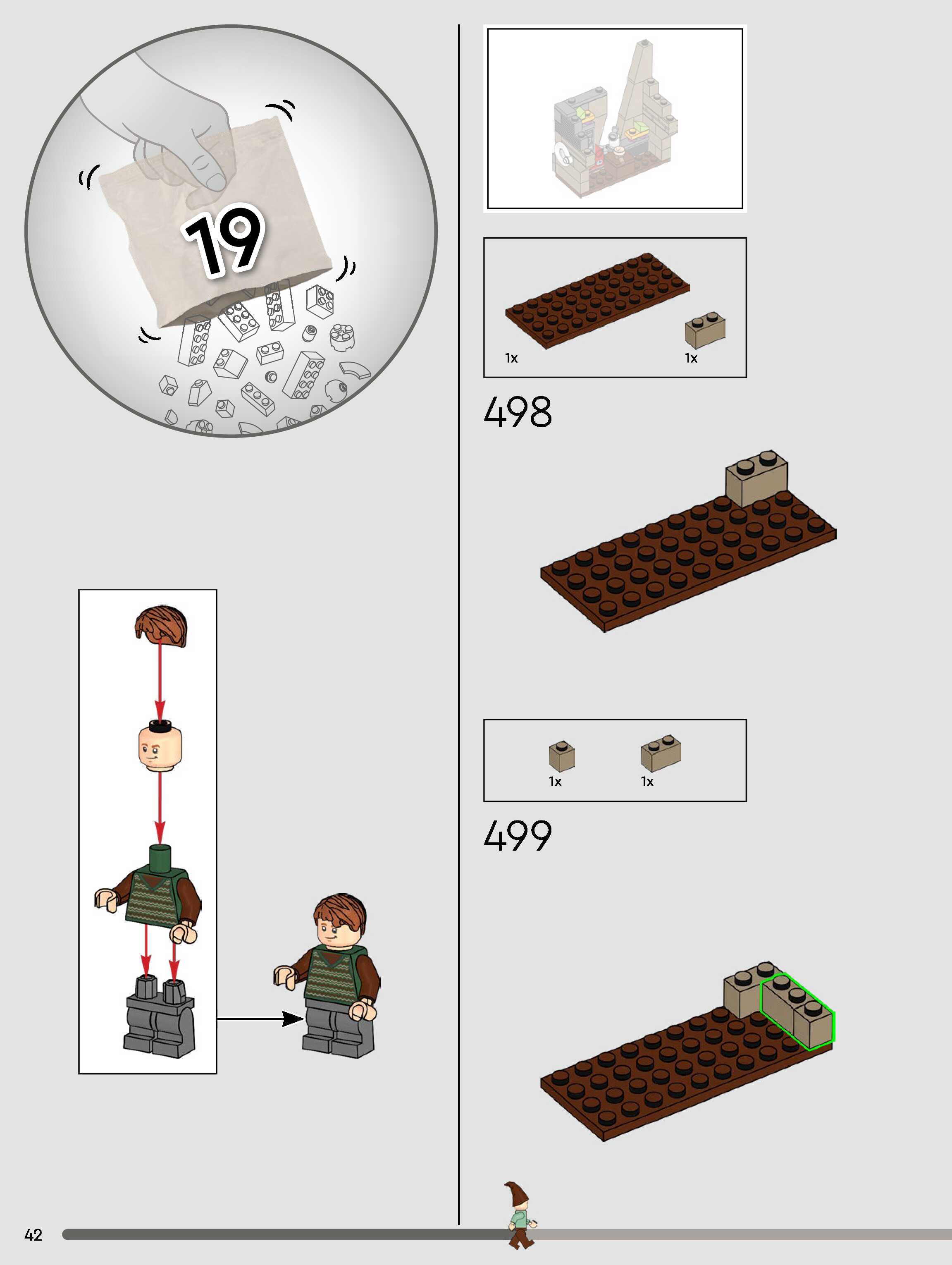 19

1x

1x

498

1x

1x

499

42