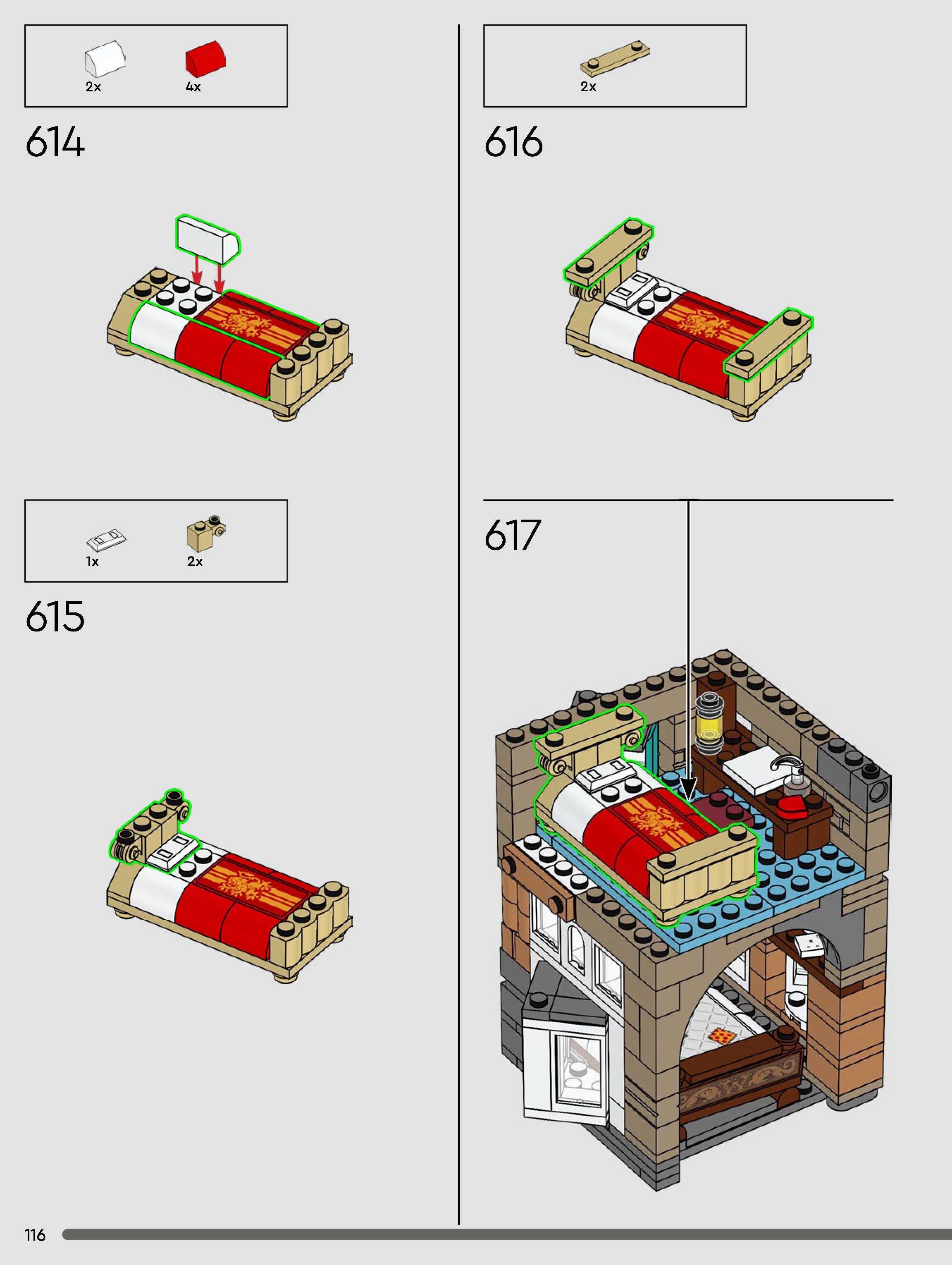 2x
4x

614

1x
2x

615

2x

616

617

116