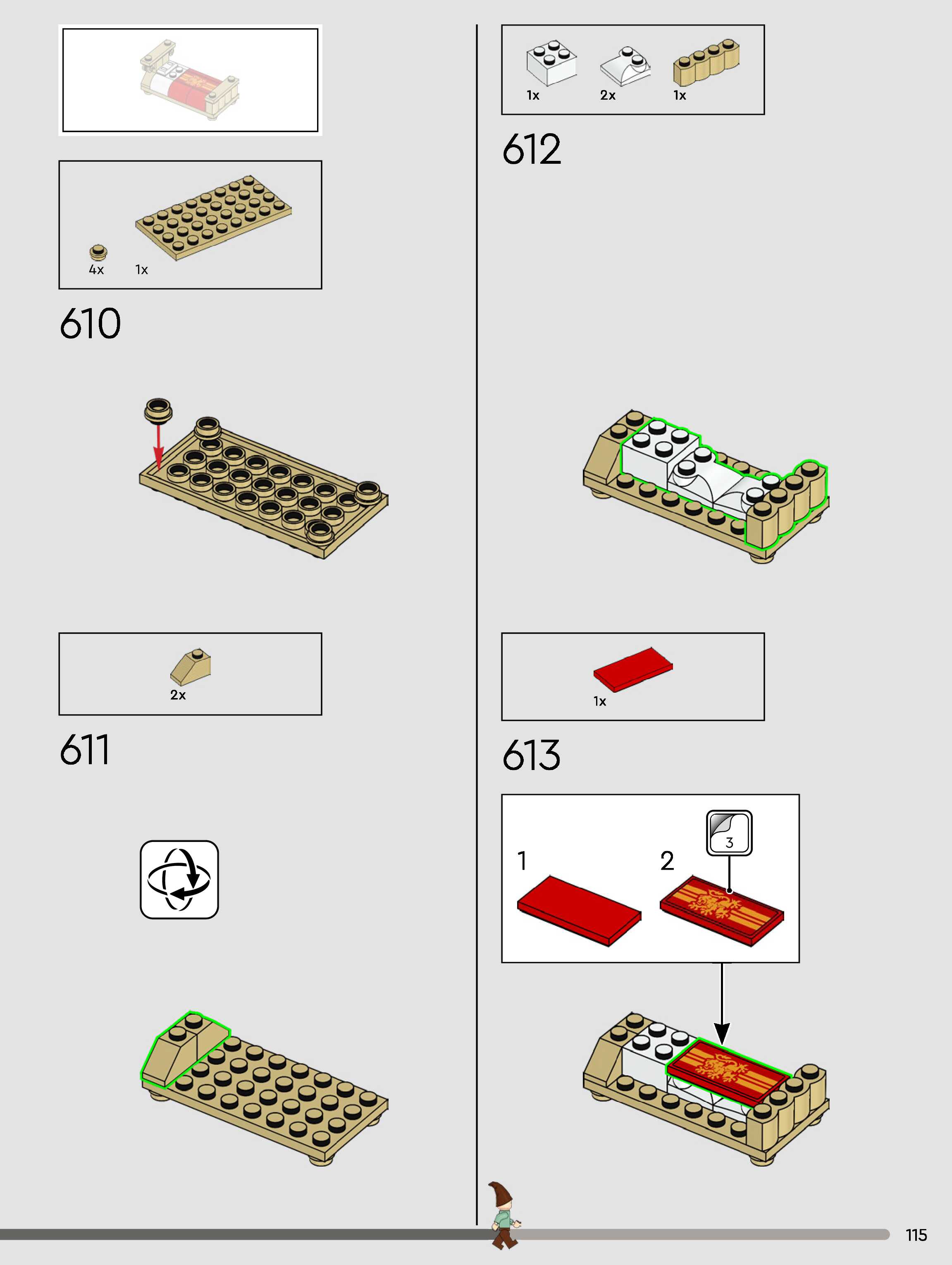 4x 1x

610

2x

611

1x 2x 1x

612

1x

613

1

2

3

115