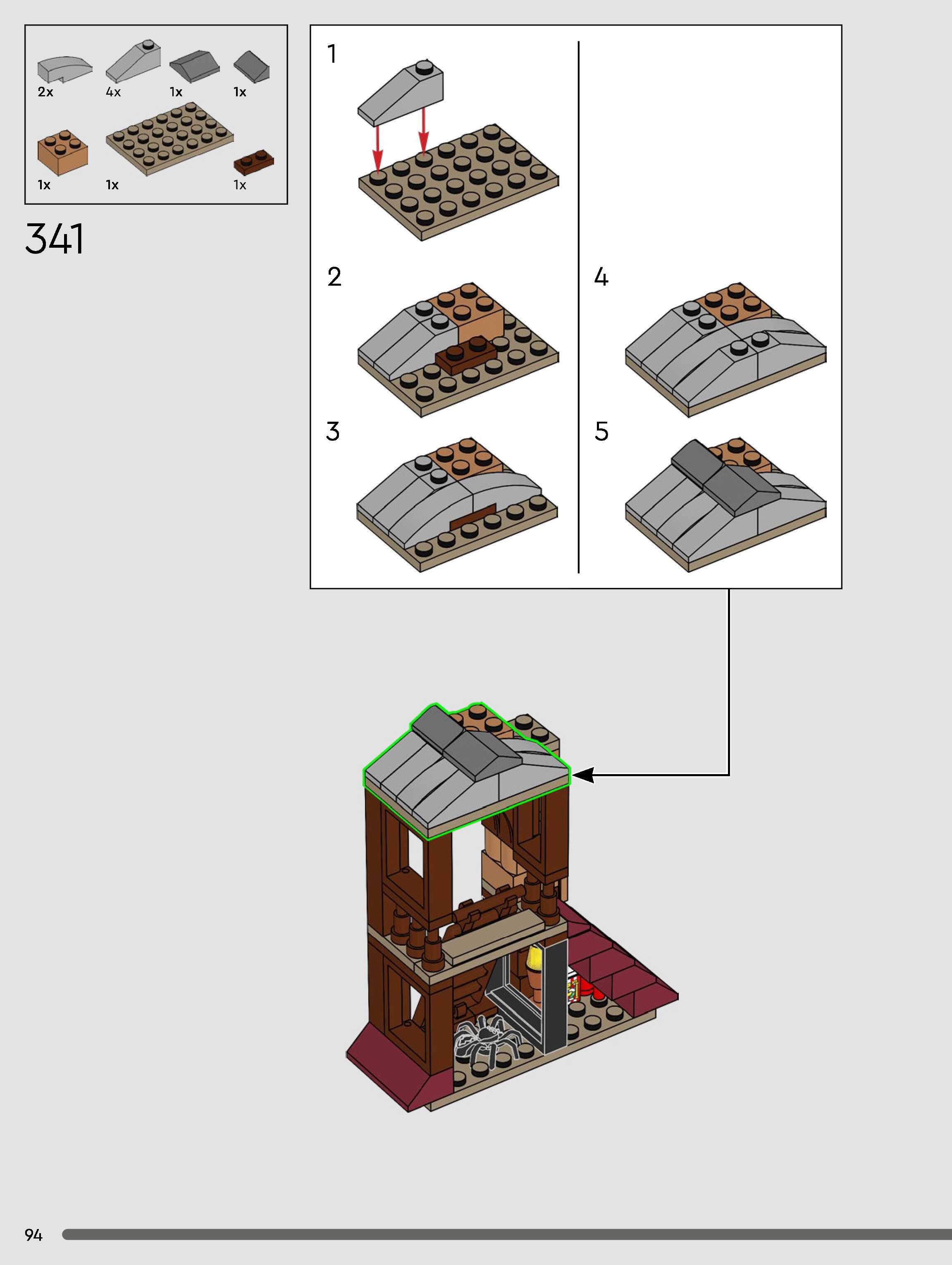 2x 4x 1x 1x

1x 1x 1x

341

1

2

3

4

5

94