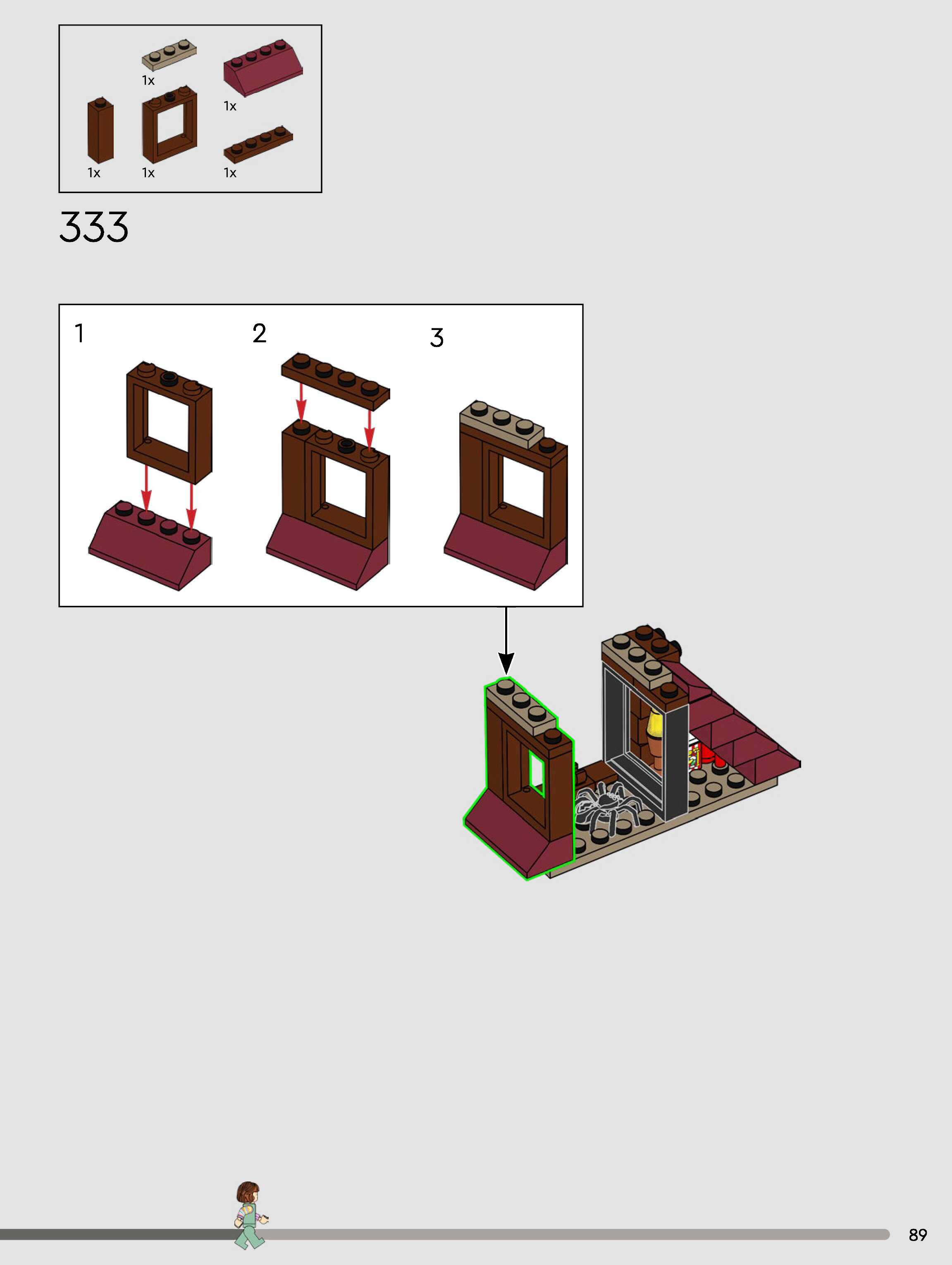 1x
1x
1x
1x
1x

333

1
2
3

89