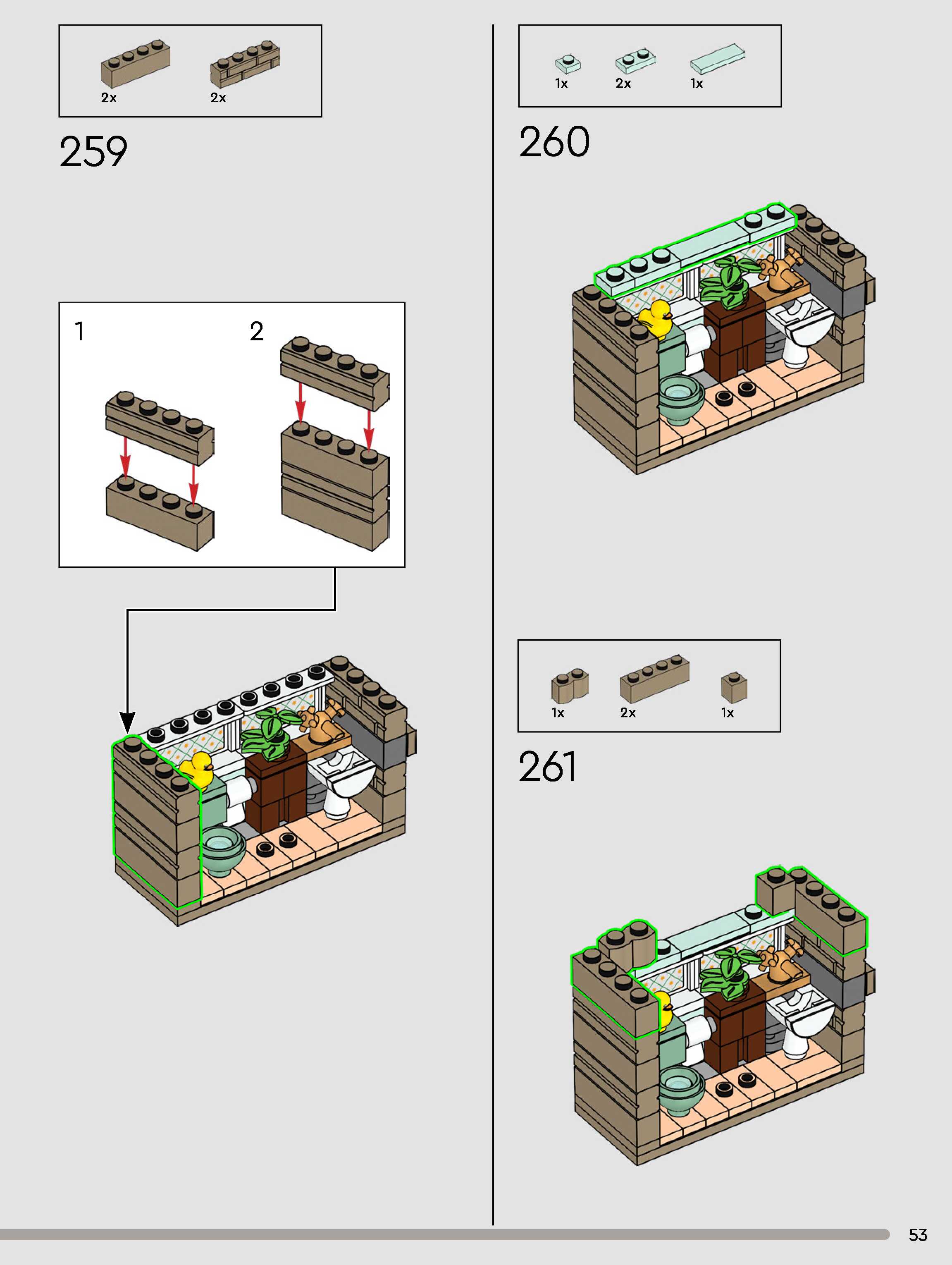 2x 2x

259

1 2

1x 2x 1x

260

1x 2x 1x

261

53