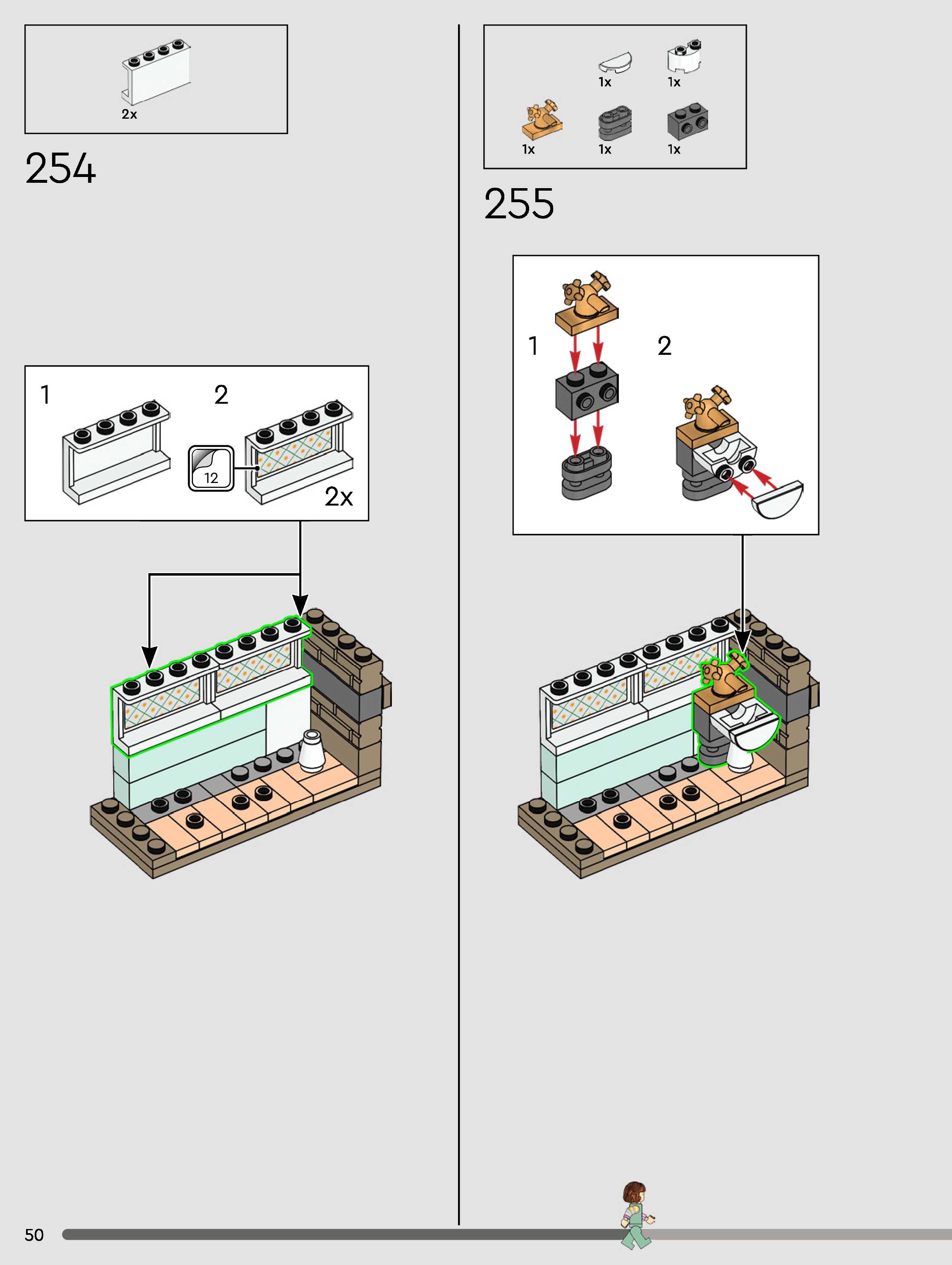 2x

254

1

2

12

2x

1x

1x

1x

1x

1x

255

1

2

50