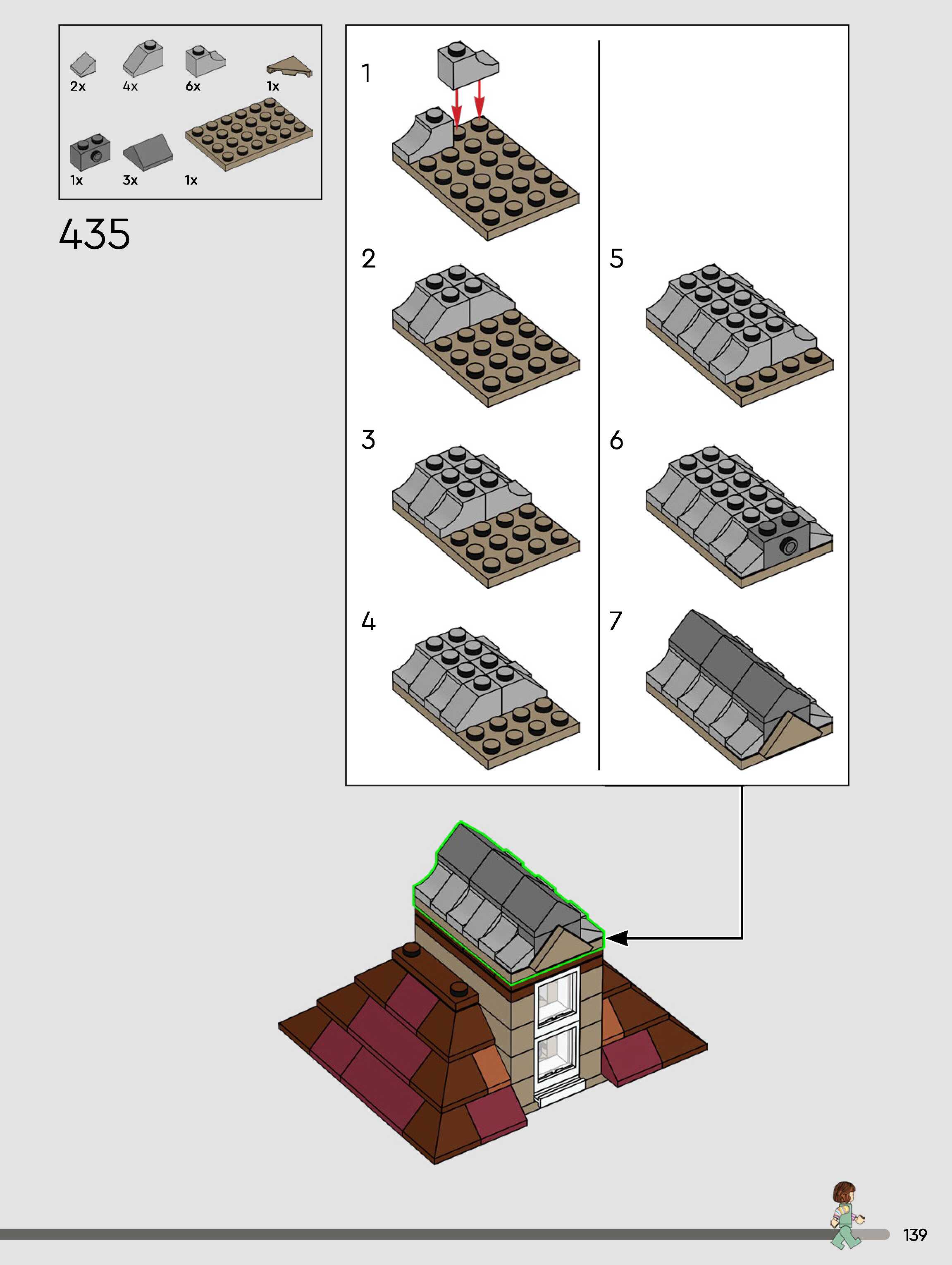 2x 4x 6x 1x

1x 3x 1x

435

1

2

3

4

5

6

7

139