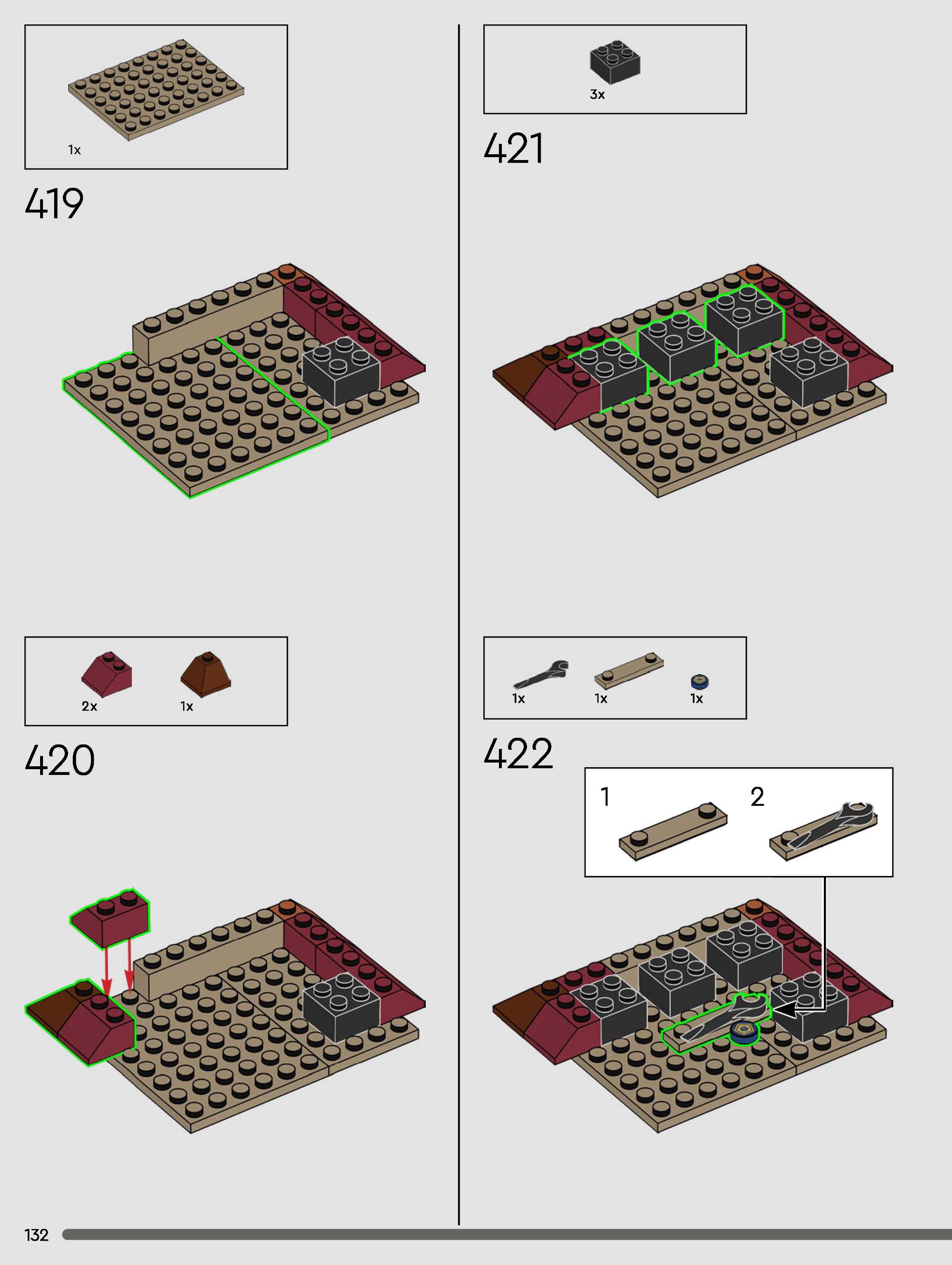 1x

419

2x
1x

420

3x

421

1x
1x
1x

422

1
2

132