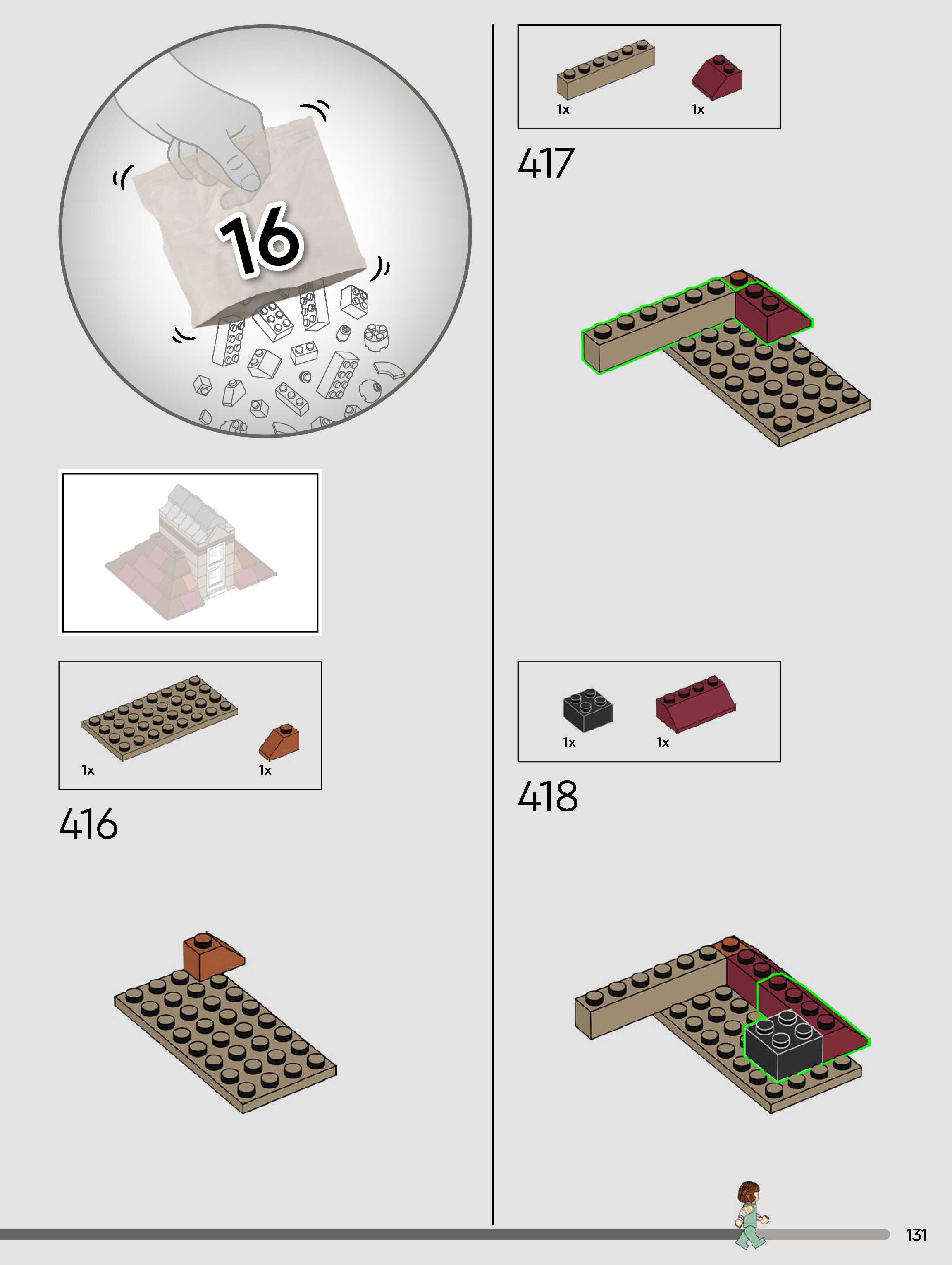 16

1x

1x

416

1x

1x

417

1x

1x

418

131