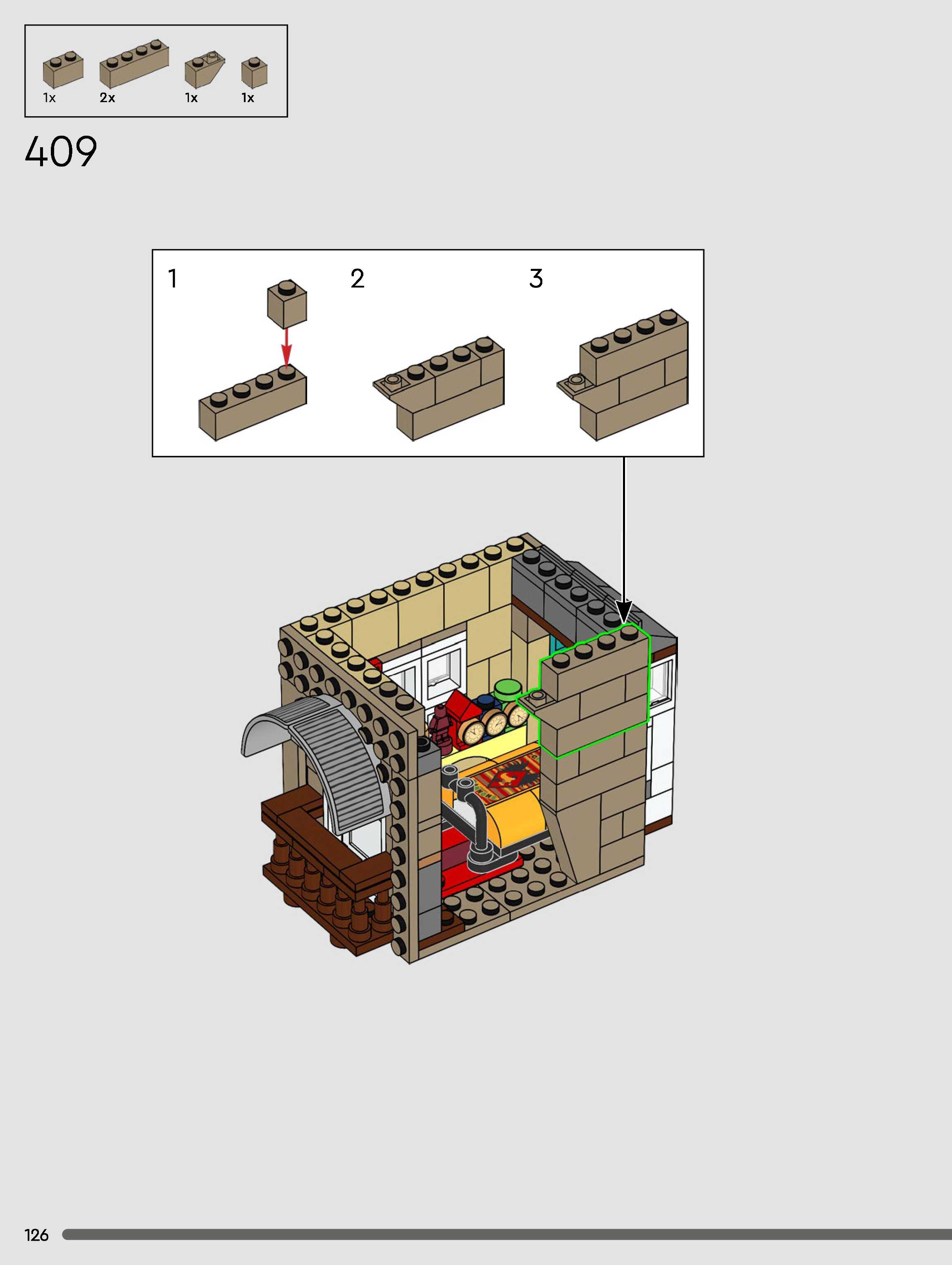 1x 2x 1x 1x

409

1

2

3

126