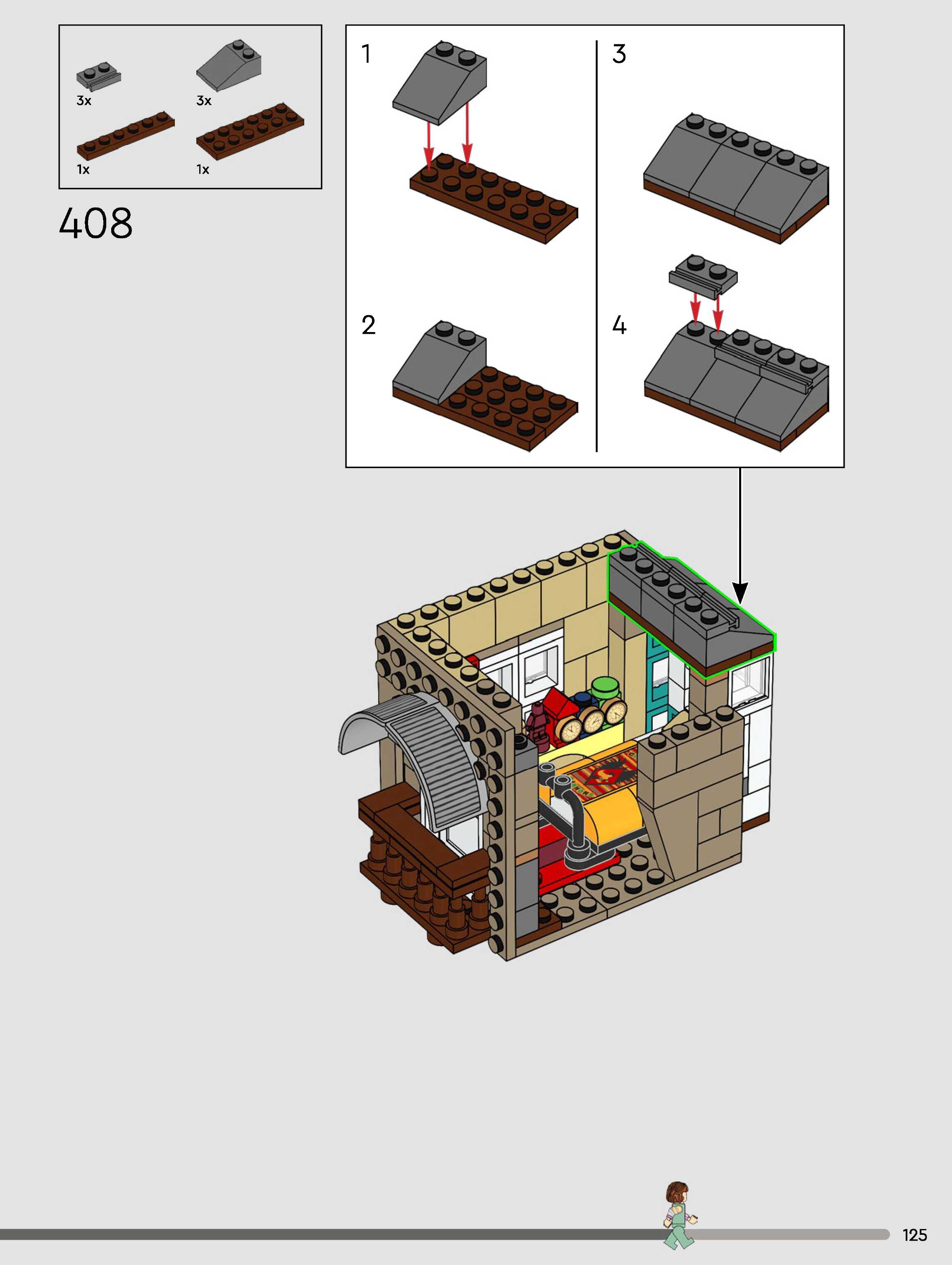 3x

3x

1x

1x

408

1

2

3

4

125